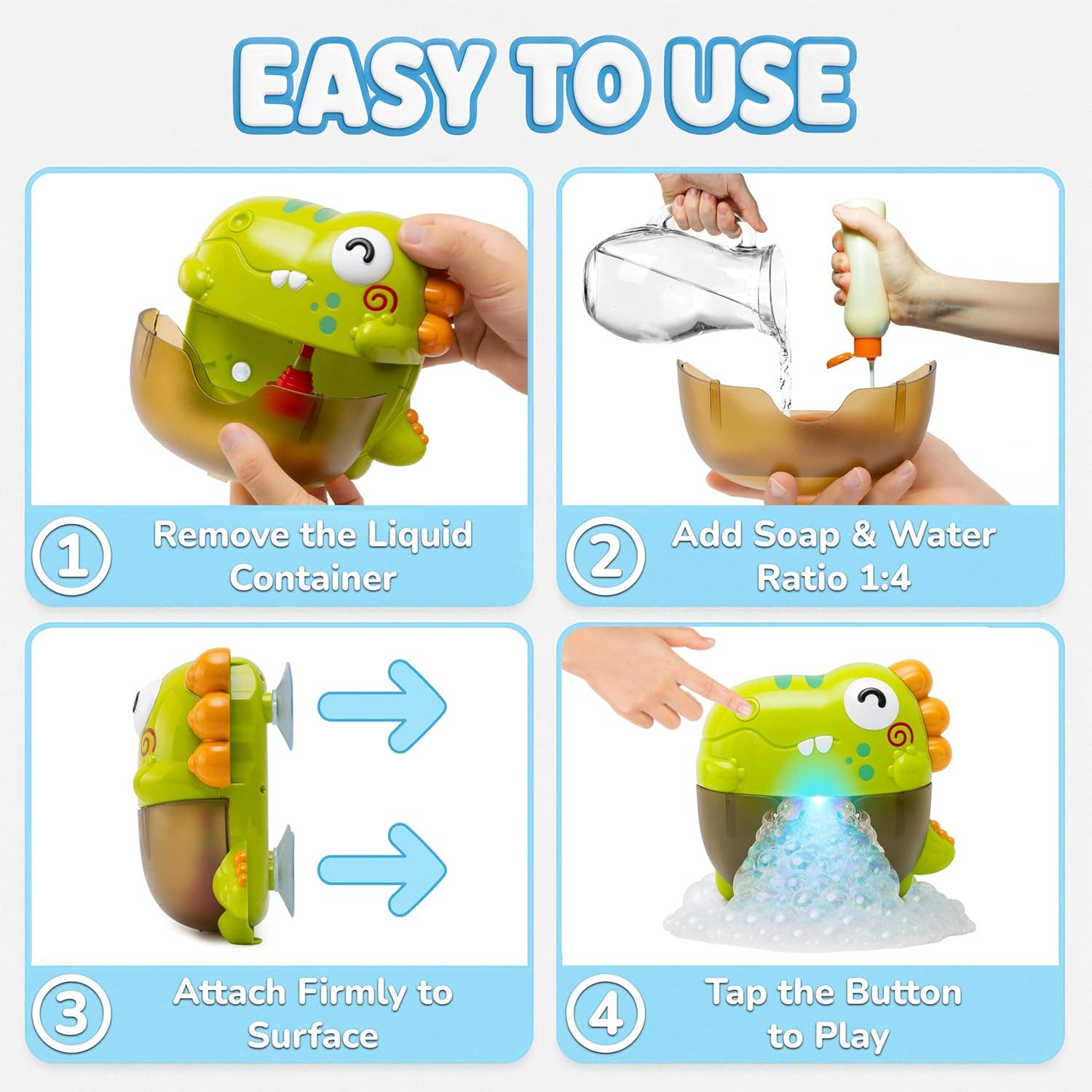 EASY TO USE

1 Remove the Liquid Container

2 Add Soap & Water Ratio 1:4

3 Attach Firmly to Surface

4 Tap the Button to Play