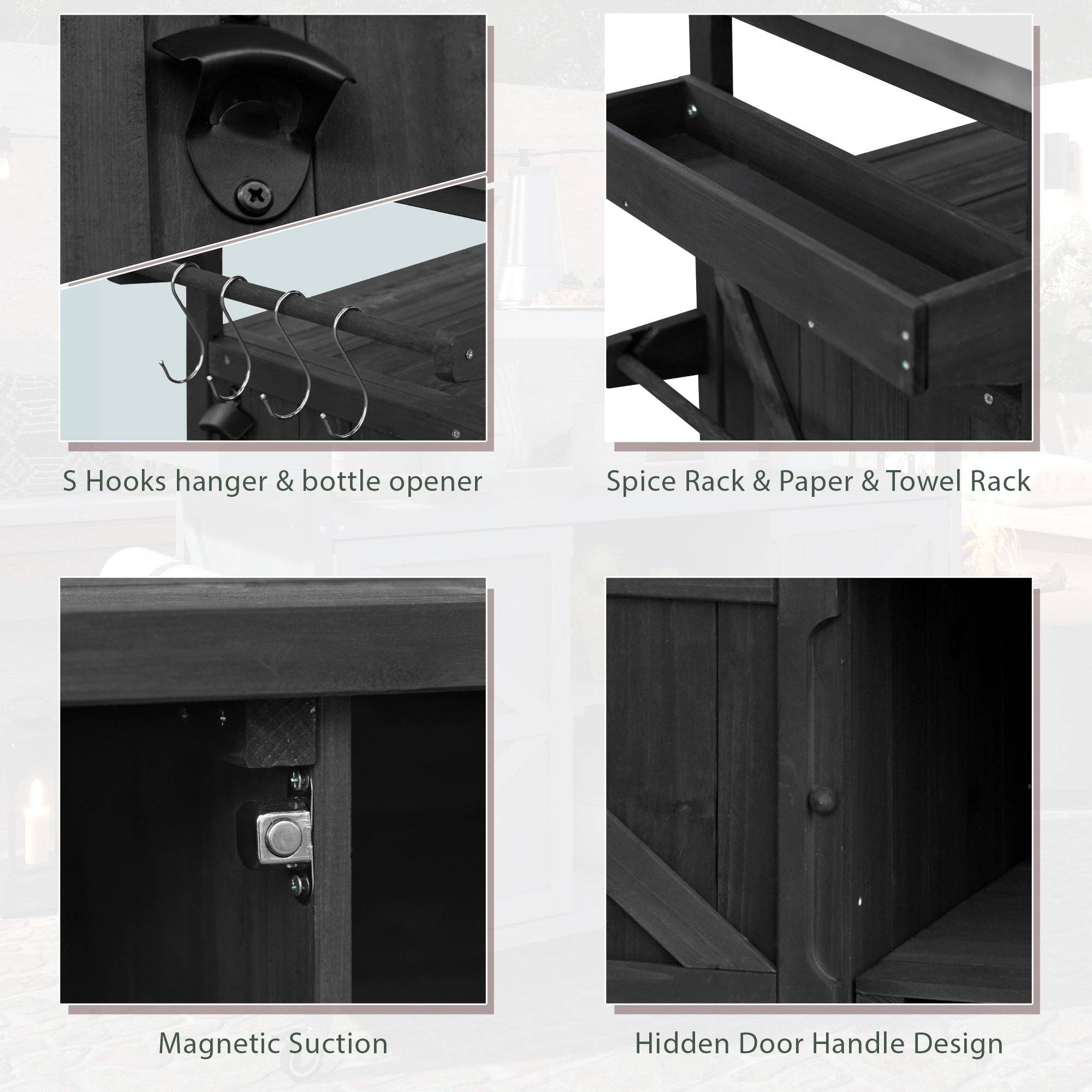 S Hooks hanger & bottle opener

Spice Rack & Paper & Towel Rack

Magnetic Suction

Hidden Door Handle Design