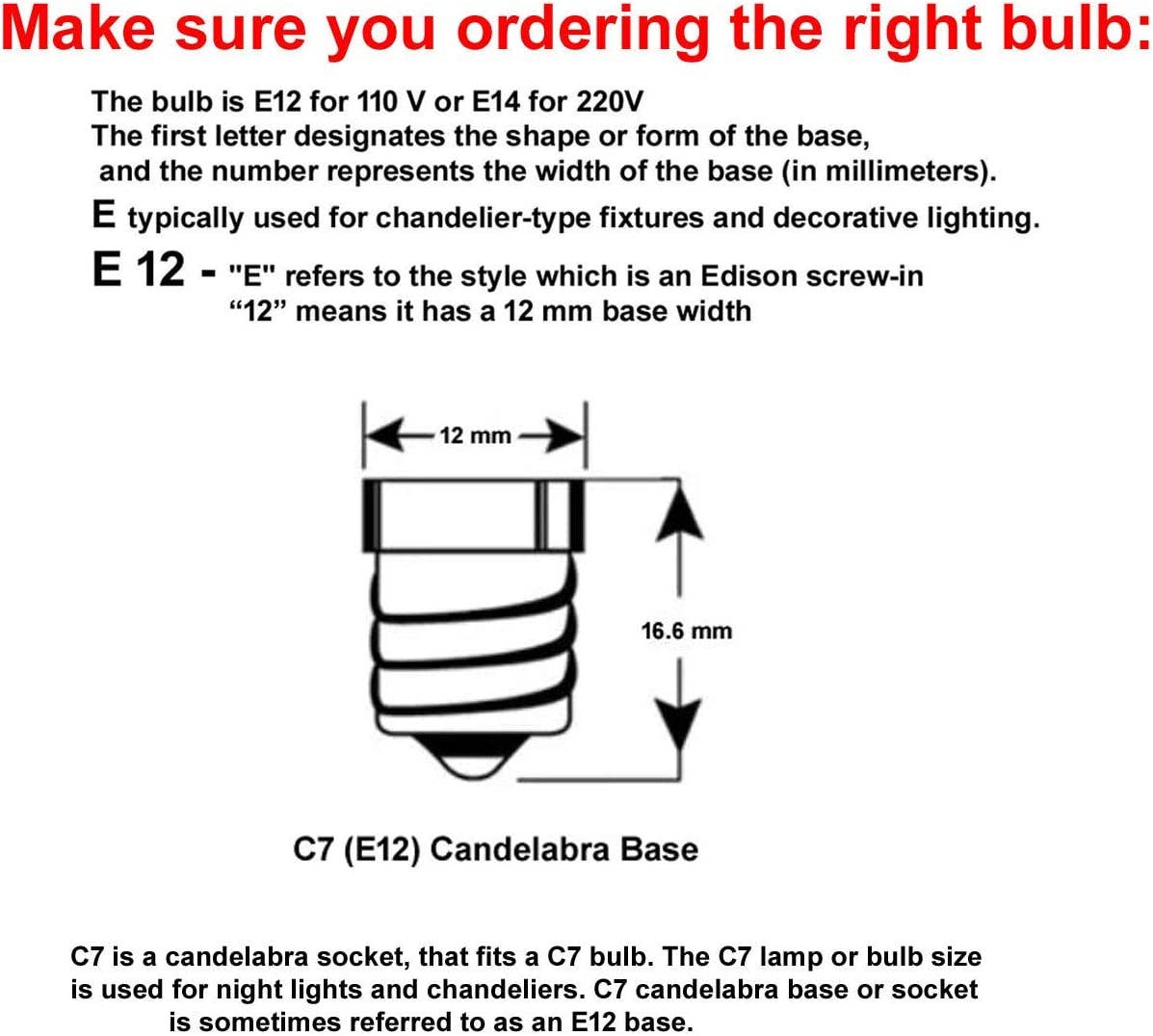 Make sure you ordering the right bulb:

The bulb is E12 for 110 V or E14 for 220V
The first letter designates the shape or form of the base, and the number represents the width of the base (in millimeters).
E typically used for chandelier-type fixtures and decorative lighting.
E 12 - "E" refers to the style which is an Edison screw-in
“12” means it has a 12 mm base width

12 mm

16.6 mm

C7 (E12) Candelabra Base

C7 is a candelabra socket, that fits a C7 bulb. The C7 lamp or bulb size is used for night lights and chandeliers. C7 candelabra base or socket is sometimes referred to as an E12 base.