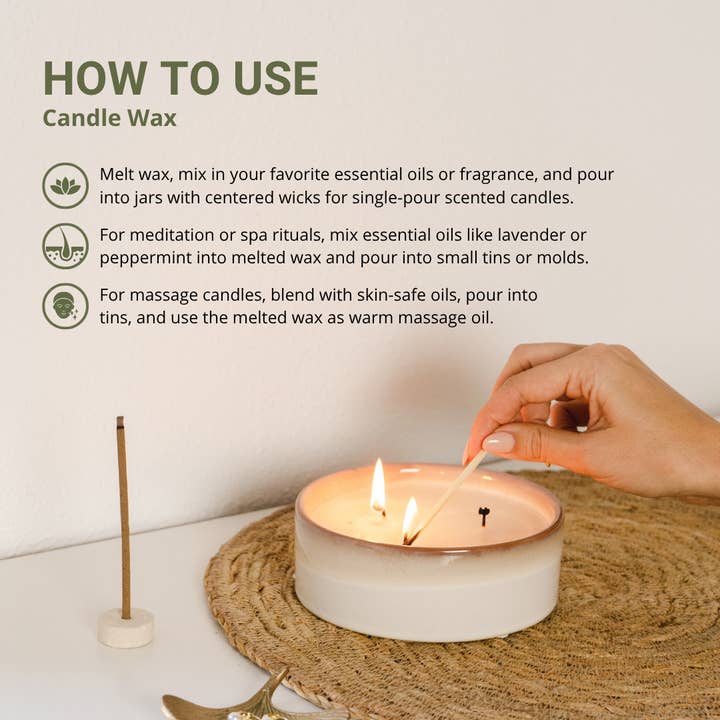 HOW TO USE
Candle Wax

Melt wax, mix in your favorite essential oils or fragrance, and pour into jars with centered wicks for single-pour scented candles.

For meditation or spa rituals, mix essential oils like lavender or peppermint into melted wax and pour into small tins or molds.

For massage candles, blend with skin-safe oils, pour into tins, and use the melted wax as warm massage oil.