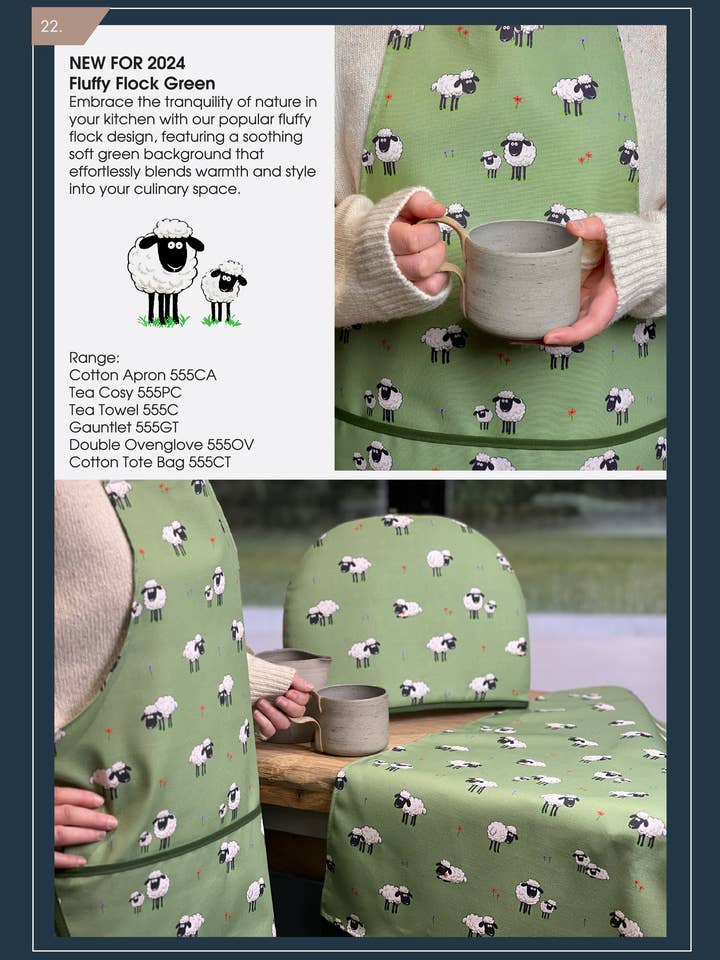 22.

NEW FOR 2024
Fluffy Flock Green
Embrace the tranquility of nature in your kitchen with our popular fluffy flock design, featuring a soothing soft green background that effortlessly blends warmth and style into your culinary space.

Range:
Cotton Apron 555CA
Tea Cosy 555PC
Tea Towel 555C
Gauntlet 555GT
Double Ovenglove 555OV
Cotton Tote Bag 555CT