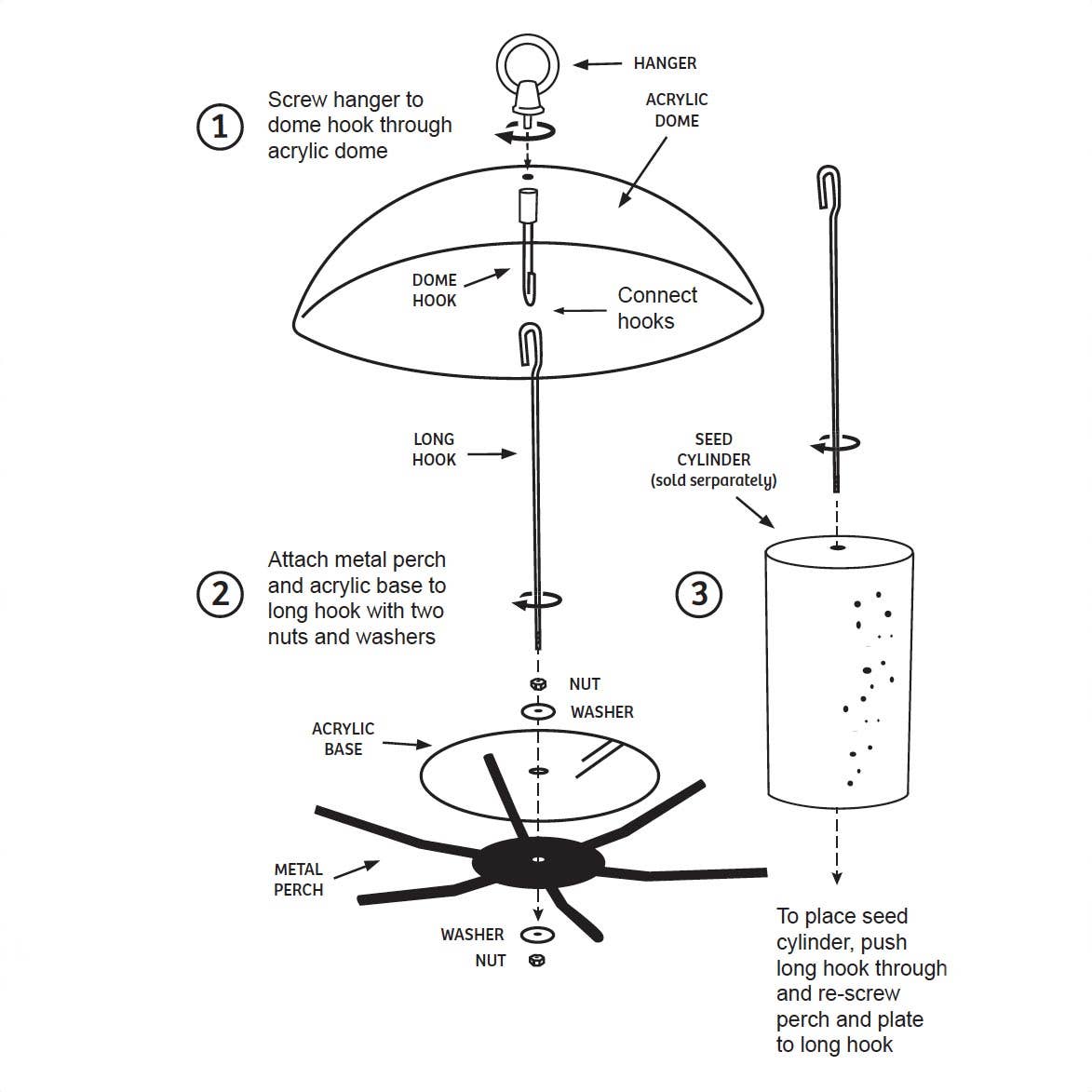 HANGER

1 Screw hanger to dome hook through acrylic dome

ACRYLIC DOME

DOME HOOK

Connect hooks

LONG HOOK

SEED CYLINDER (sold serparately)

2 Attach metal perch and acrylic base to long hook with two nuts and washers

3

NUT

WASHER

ACRYLIC BASE

METAL PERCH

WASHER

NUT

To place seed cylinder, push long hook through and re-screw perch and plate to long hook