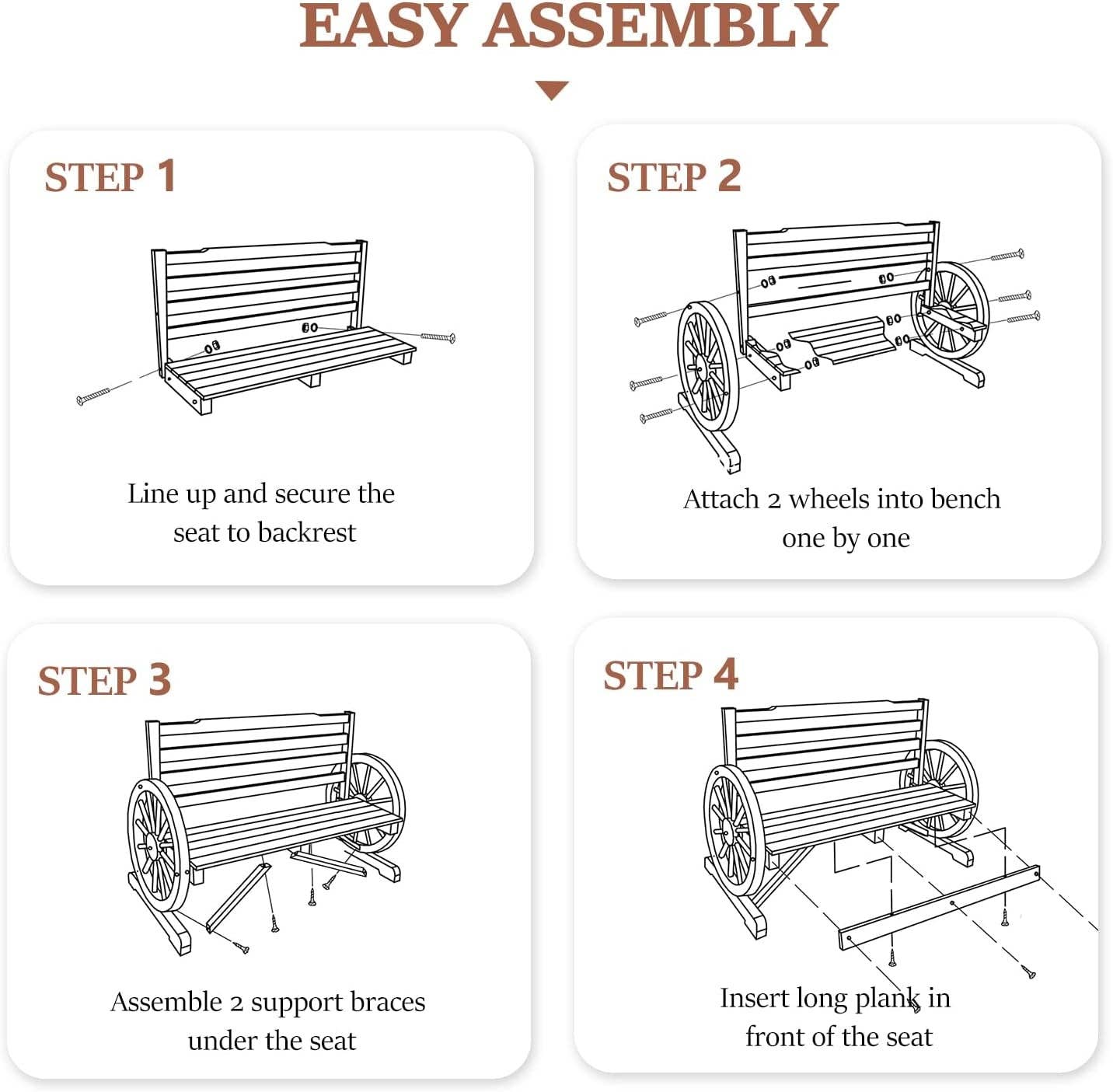 EASY ASSEMBLY

STEP 1

Line up and secure the seat to backrest

STEP 2

Attach 2 wheels into bench one by one

STEP 3

Assemble 2 support braces under the seat

STEP 4

Insert long plank in front of the seat