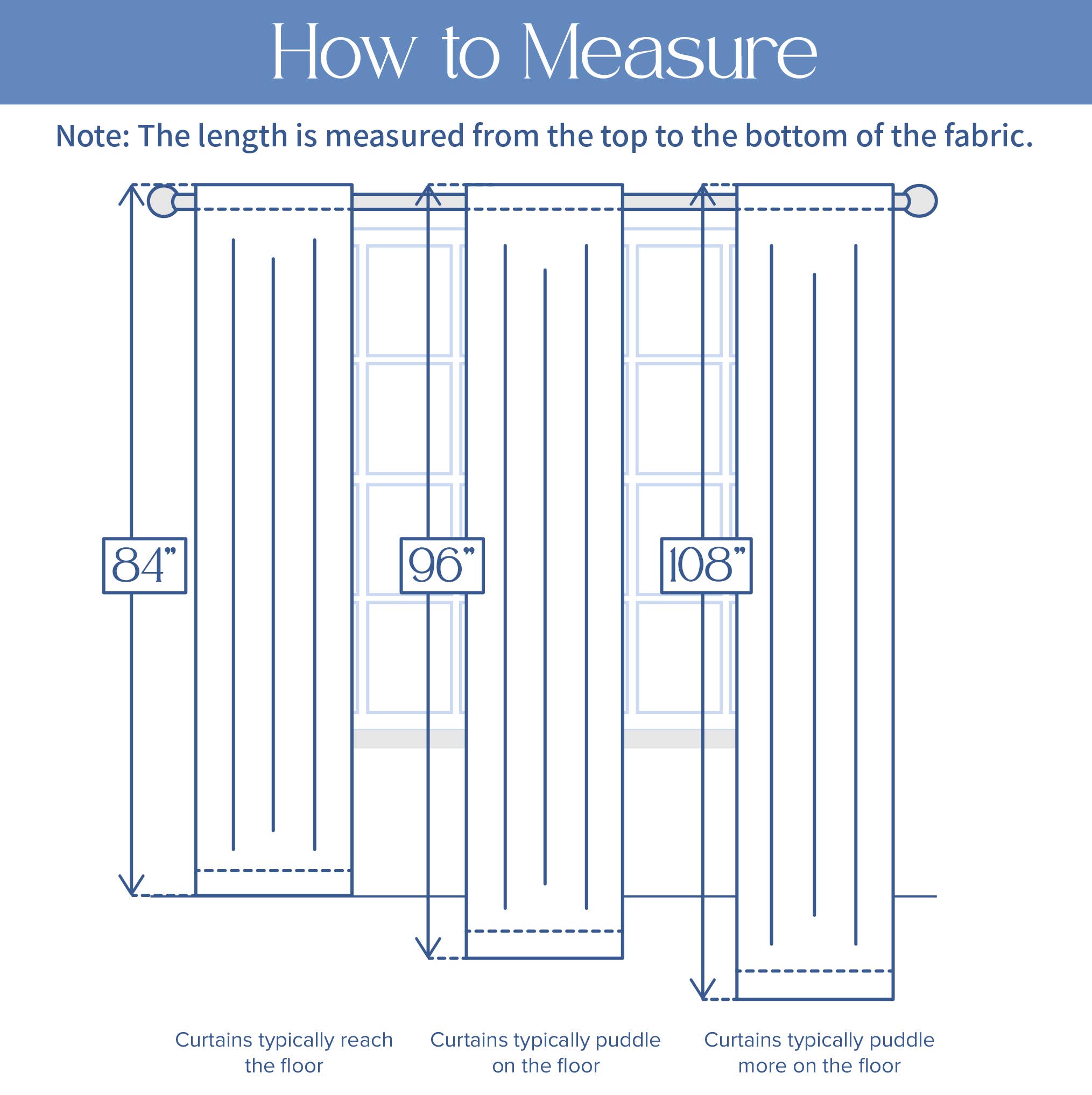 How to Measure

Note: The length is measured from the top to the bottom of the fabric.

84"

96"

108"

Curtains typically reach the floor

Curtains typically puddle on the floor

Curtains typically puddle more on the floor