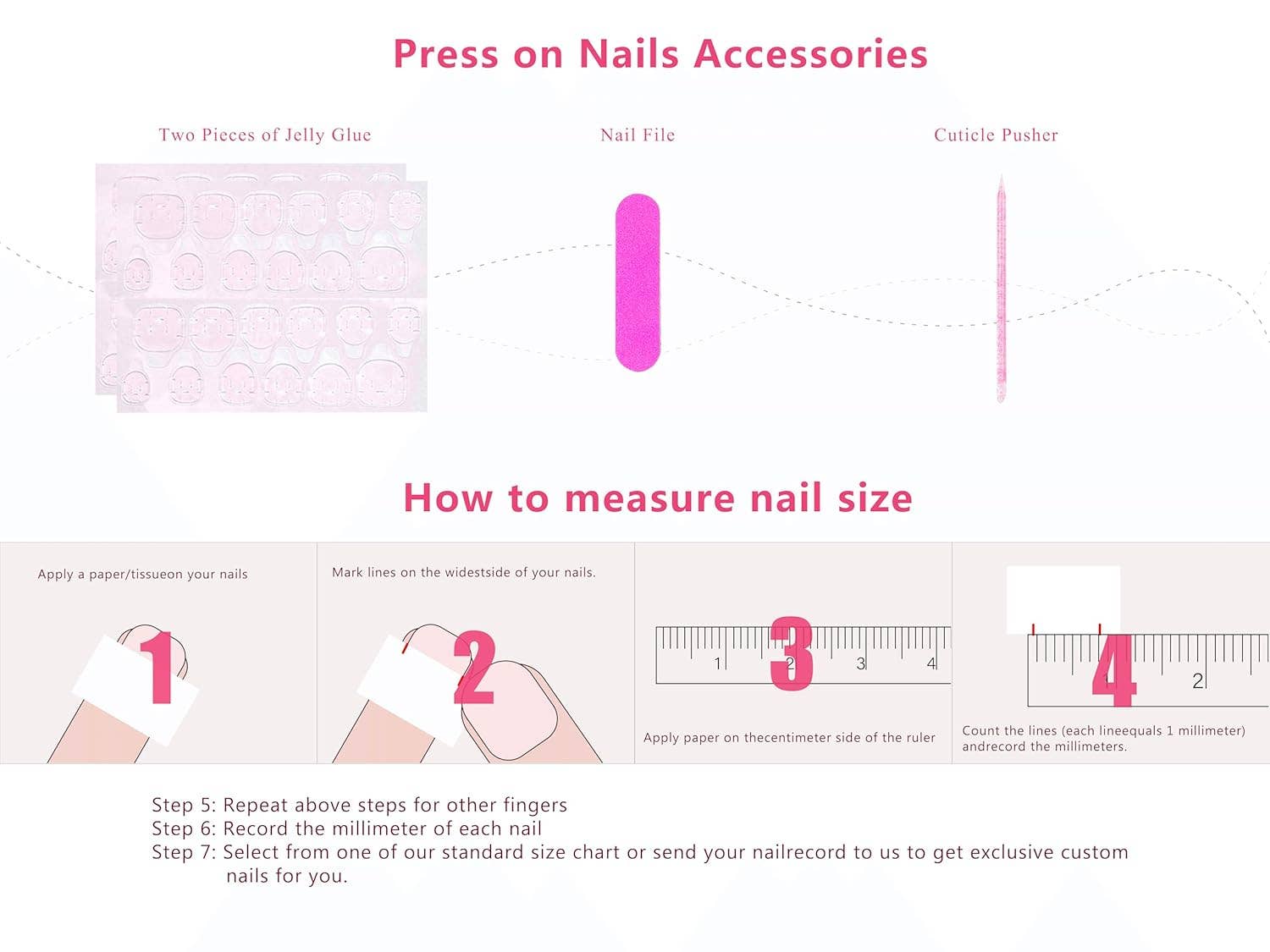 Press on Nails Accessories

Two Pieces of Jelly Glue

Nail File

Cuticle Pusher

How to measure nail size

Apply a paper/tissueon your nails

1

Mark lines on the widestside of your nails.

2

1 2 3 4

3

Apply paper on thecentimeter side of the ruler

4

2

Count the lines (each lineequals 1 millimeter) andrecord the millimeters.

Step 5: Repeat above steps for other fingers
Step 6: Record the millimeter of each nail
Step 7: Select from one of our standard size chart or send your nailrecord to us to get exclusive custom nails for you.