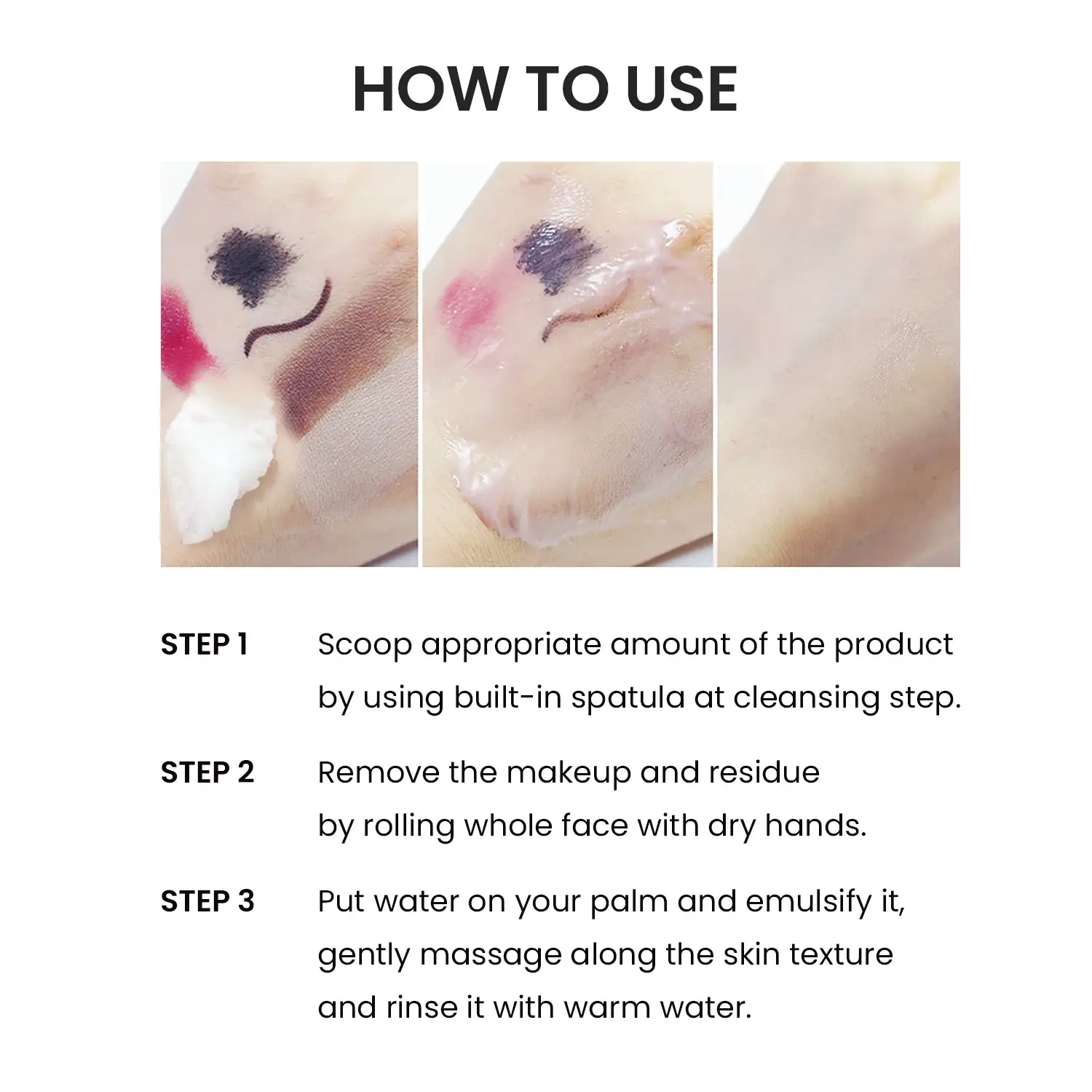 HOW TO USE

STEP 1 Scoop appropriate amount of the product by using built-in spatula at cleansing step.

STEP 2 Remove the makeup and residue by rolling whole face with dry hands.

STEP 3 Put water on your palm and emulsify it, gently massage along the skin texture and rinse it with warm water.