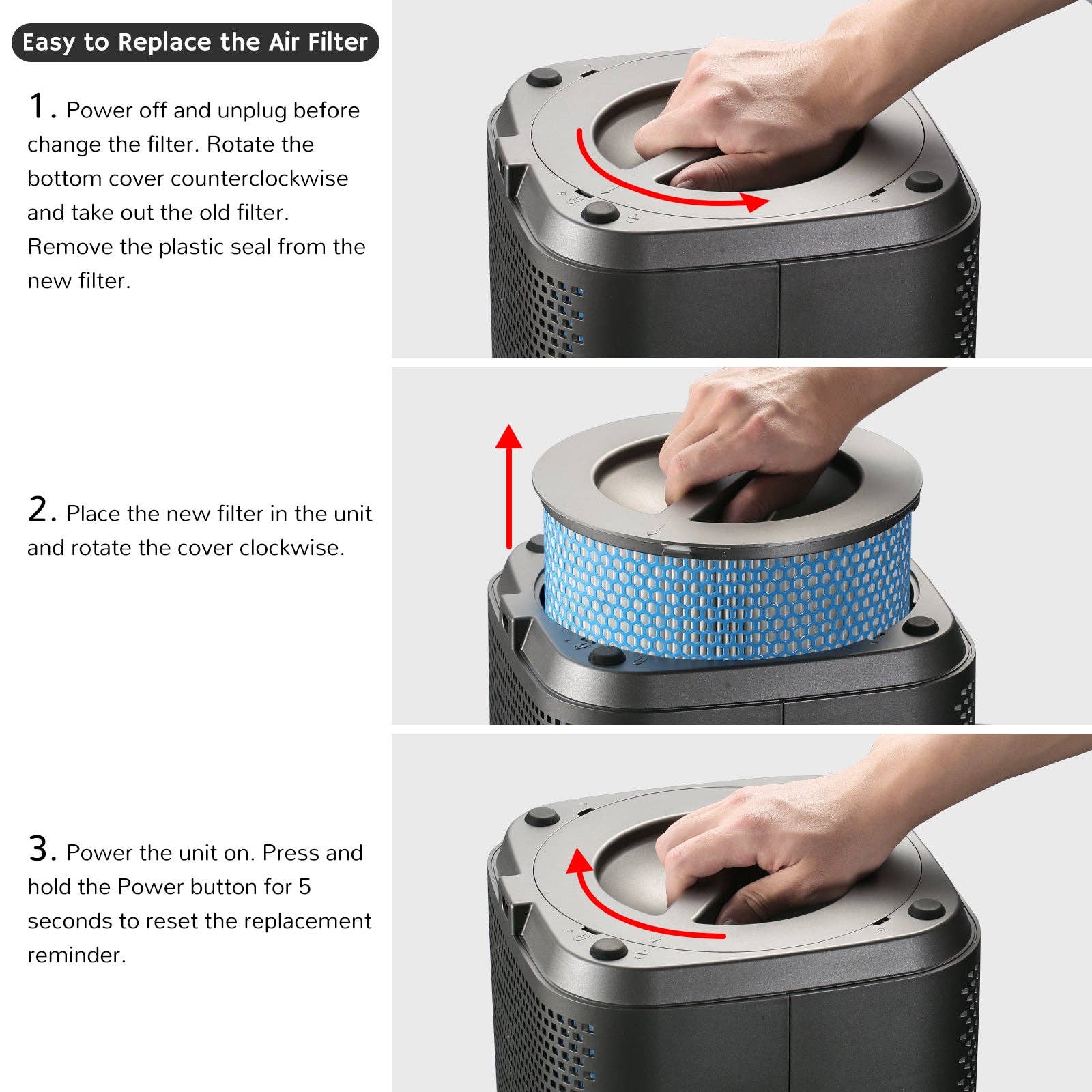 Easy to Replace the Air Filter

1. Power off and unplug before change the filter. Rotate the bottom cover counterclockwise and take out the old filter. Remove the plastic seal from the new filter.

2. Place the new filter in the unit and rotate the cover clockwise.

3. Power the unit on. Press and hold the Power button for 5 seconds to reset the replacement reminder.