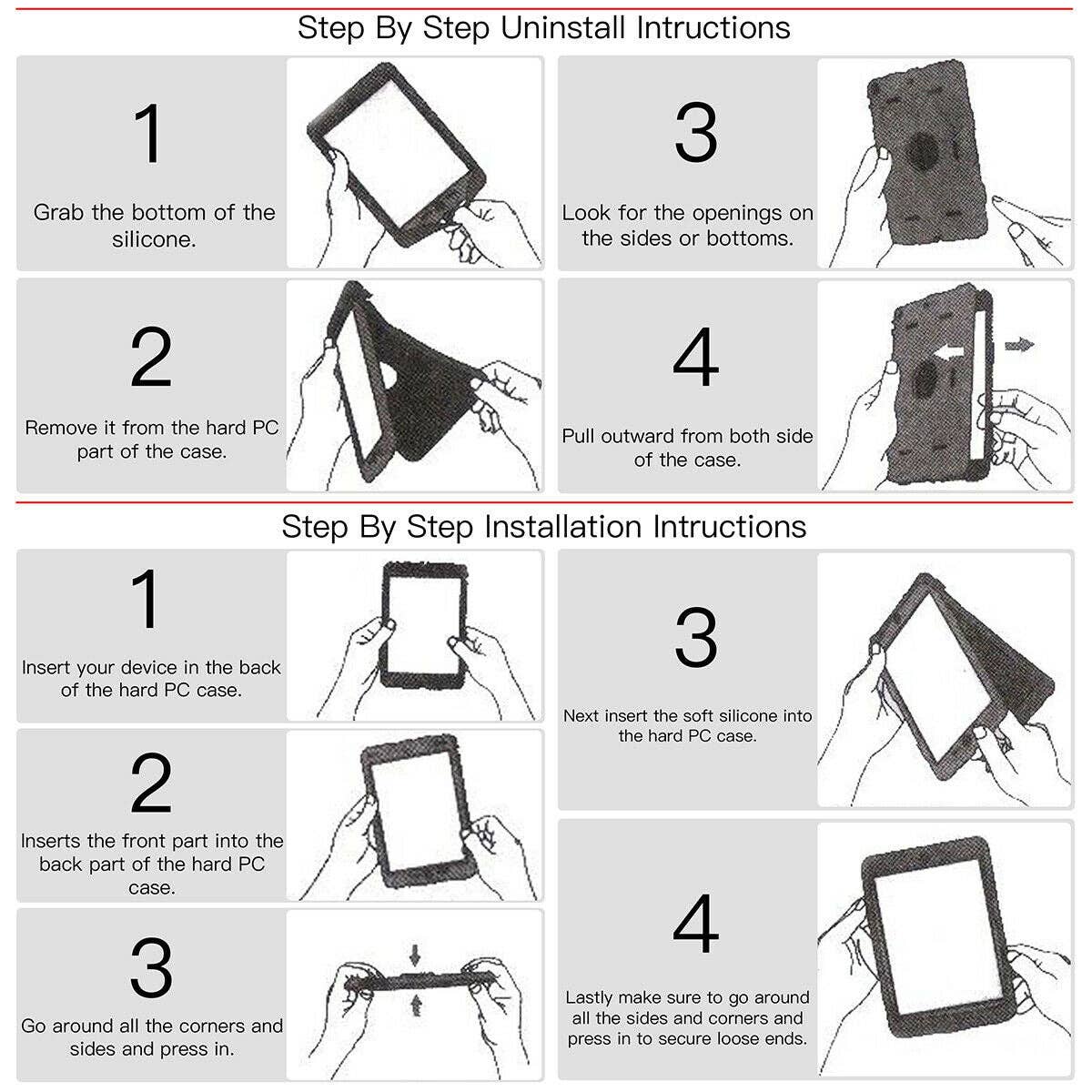 Step By Step Uninstall Intructions

1
Grab the bottom of the silicone.

2
Remove it from the hard PC part of the case.

3
Look for the openings on the sides or bottoms.

4
Pull outward from both side of the case.

Step By Step Installation Intructions

1
Insert your device in the back of the hard PC case.

2
Inserts the front part into the back part of the hard PC case.

3
Go around all the corners and sides and press in.

3
Next insert the soft silicone into the hard PC case.

4
Lastly make sure to go around all the sides and corners and press in to secure loose ends.