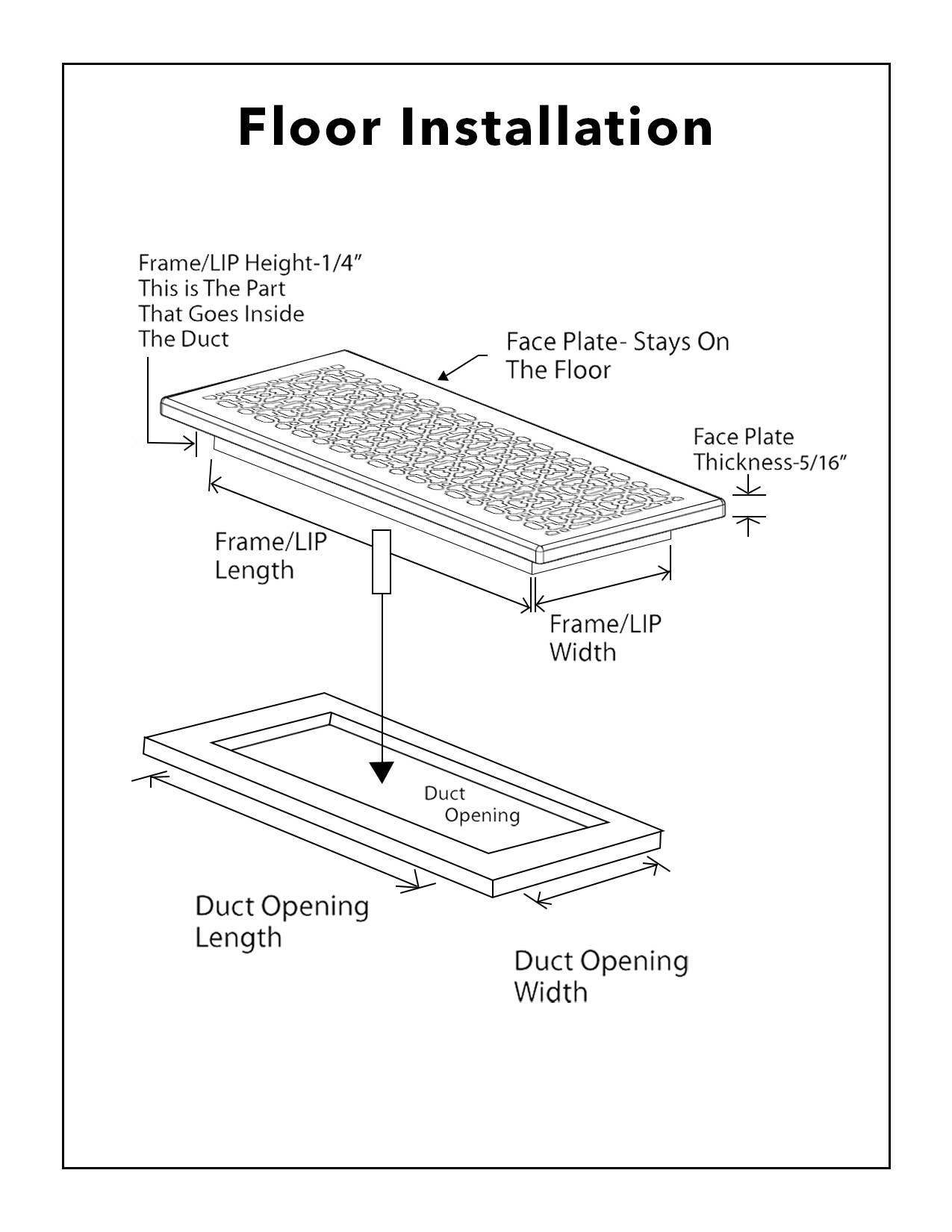 Floor Installation

Frame/LIP Height-1/4" This is The Part That Goes Inside The Duct

Face Plate- Stays On The Floor

Face Plate Thickness-5/16"

Frame/LIP Length

Frame/LIP Width

Duct Opening

Duct Opening Length

Duct Opening Width