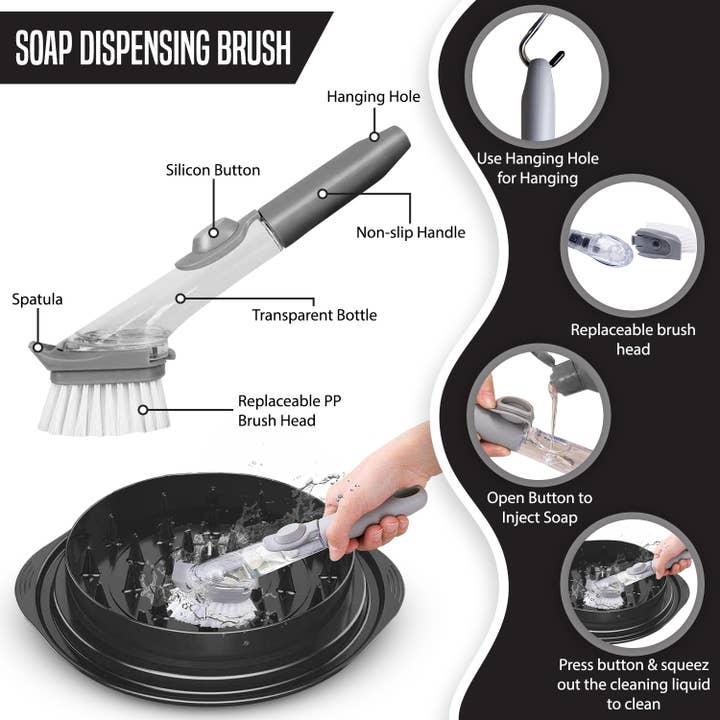 SOAP DISPENSING BRUSH

Hanging Hole

Silicon Button

Non-slip Handle

Spatula

Transparent Bottle

Replaceable PP Brush Head

Use Hanging Hole for Hanging

Replaceable brush head

Open Button to Inject Soap

Press button & squeez out the cleaning liquid to clean