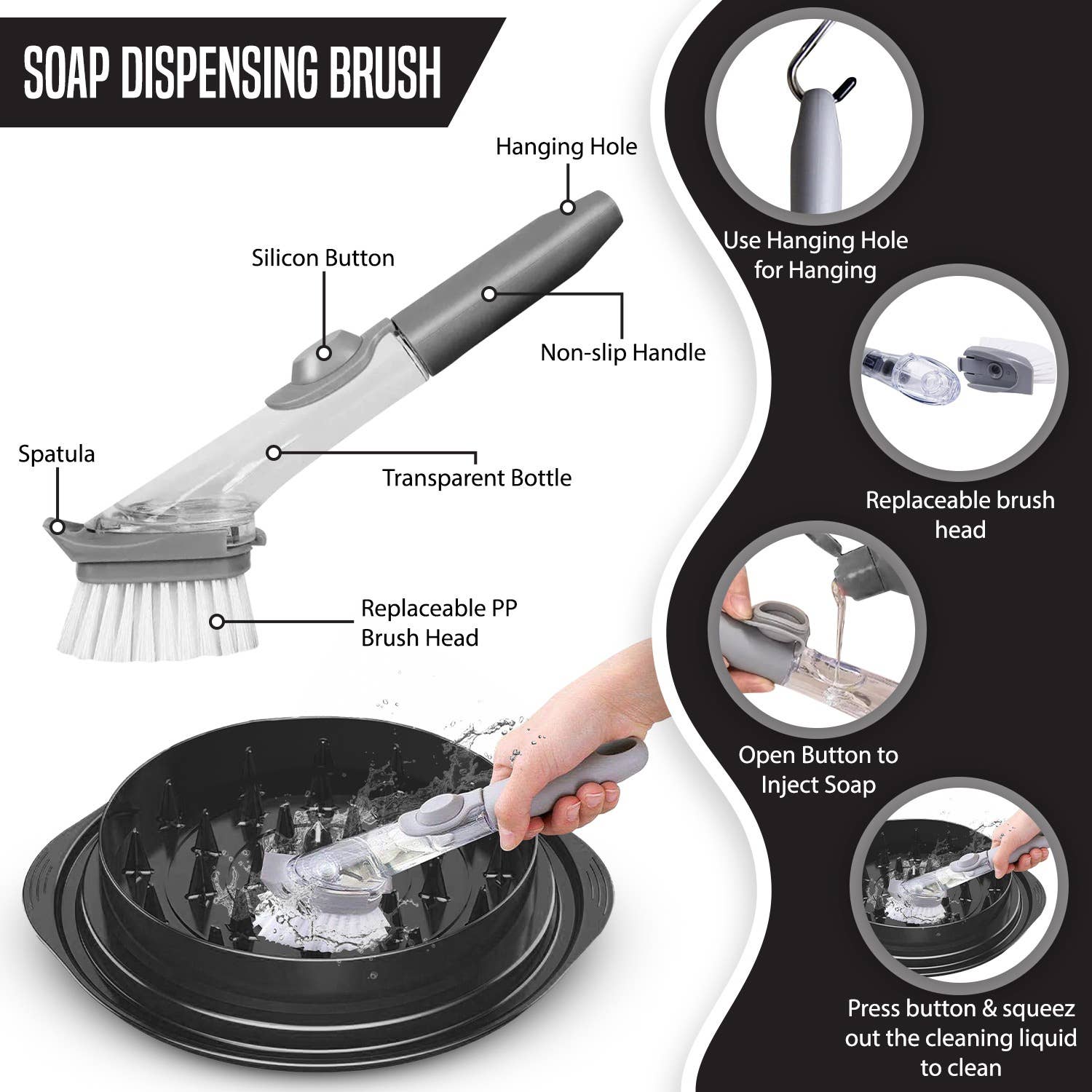 SOAP DISPENSING BRUSH

Hanging Hole

Silicon Button

Non-slip Handle

Spatula

Transparent Bottle

Replaceable PP Brush Head

Use Hanging Hole for Hanging

Replaceable brush head

Open Button to Inject Soap

Press button & squeez out the cleaning liquid to clean