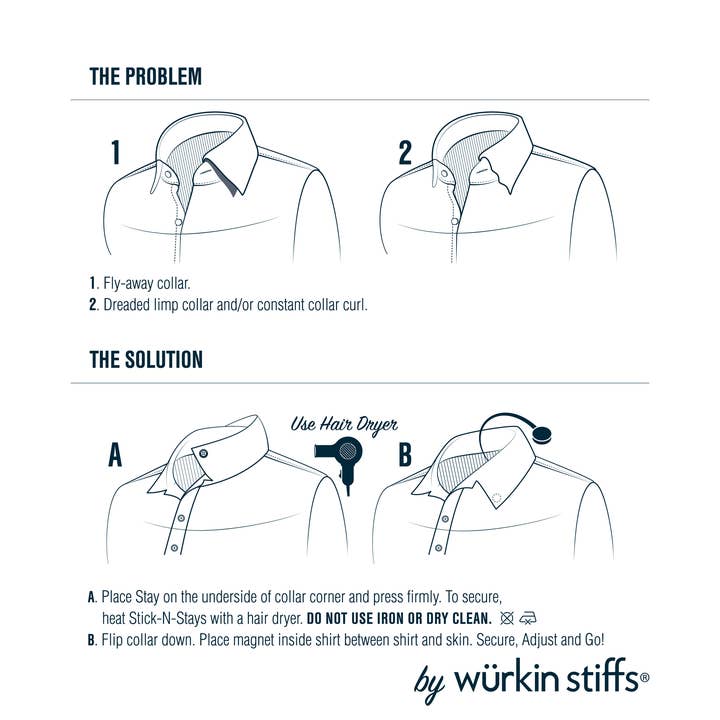 THE PROBLEM

1

2

1. Fly-away collar.
2. Dreaded limp collar and/or constant collar curl.

THE SOLUTION

A

Use Hair Dryer

B

A. Place Stay on the underside of collar corner and press firmly. To secure, heat Stick-N-Stays with a hair dryer. DO NOT USE IRON OR DRY CLEAN.
B. Flip collar down. Place magnet inside shirt between shirt and skin. Secure, Adjust and Go!

by würkin stiffs®