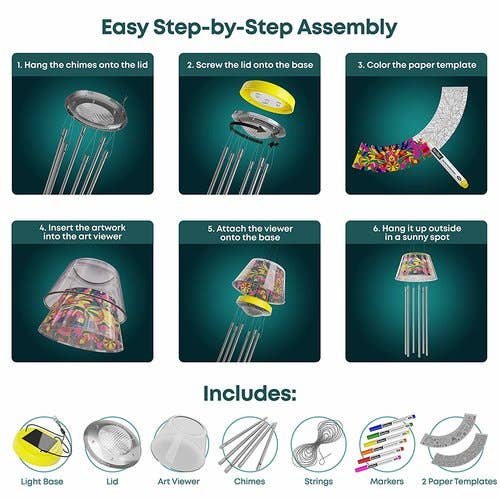 Easy Step-by-Step Assembly

1. Hang the chimes onto the lid

2. Screw the lid onto the base

3. Color the paper template

4. Insert the artwork into the art viewer

5. Attach the viewer onto the base

6. Hang it up outside in a sunny spot

Includes:

Light Base

Lid

Art Viewer

Chimes

Strings

Markers

2 Paper Templates