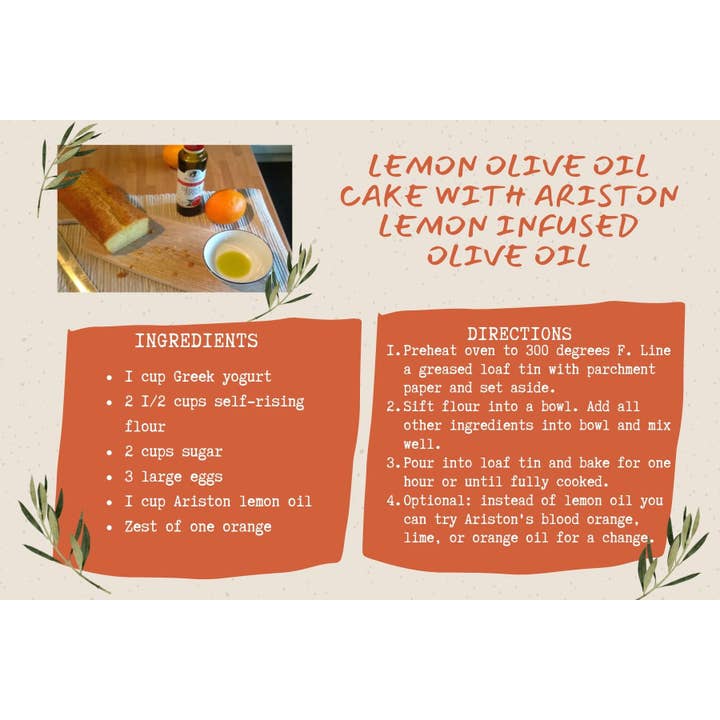 LEMON OLIVE OIL CAKE WITH ARISTON LEMON INFUSED OLIVE OIL

INGREDIENTS

- I cup Greek yogurt
- 2 I/2 cups self-rising flour
- 2 cups sugar
- 3 large eggs
- I cup Ariston lemon oil
- Zest of one orange

DIRECTIONS

1. Preheat oven to 300 degrees F. Line a greased loaf tin with parchment paper and set aside.
2. Sift flour into a bowl. Add all other ingredients into bowl and mix well.
3. Pour into loaf tin and bake for one hour or until fully cooked.
4. Optional: instead of lemon oil you can try Ariston's blood orange, lime, or orange oil for a change.