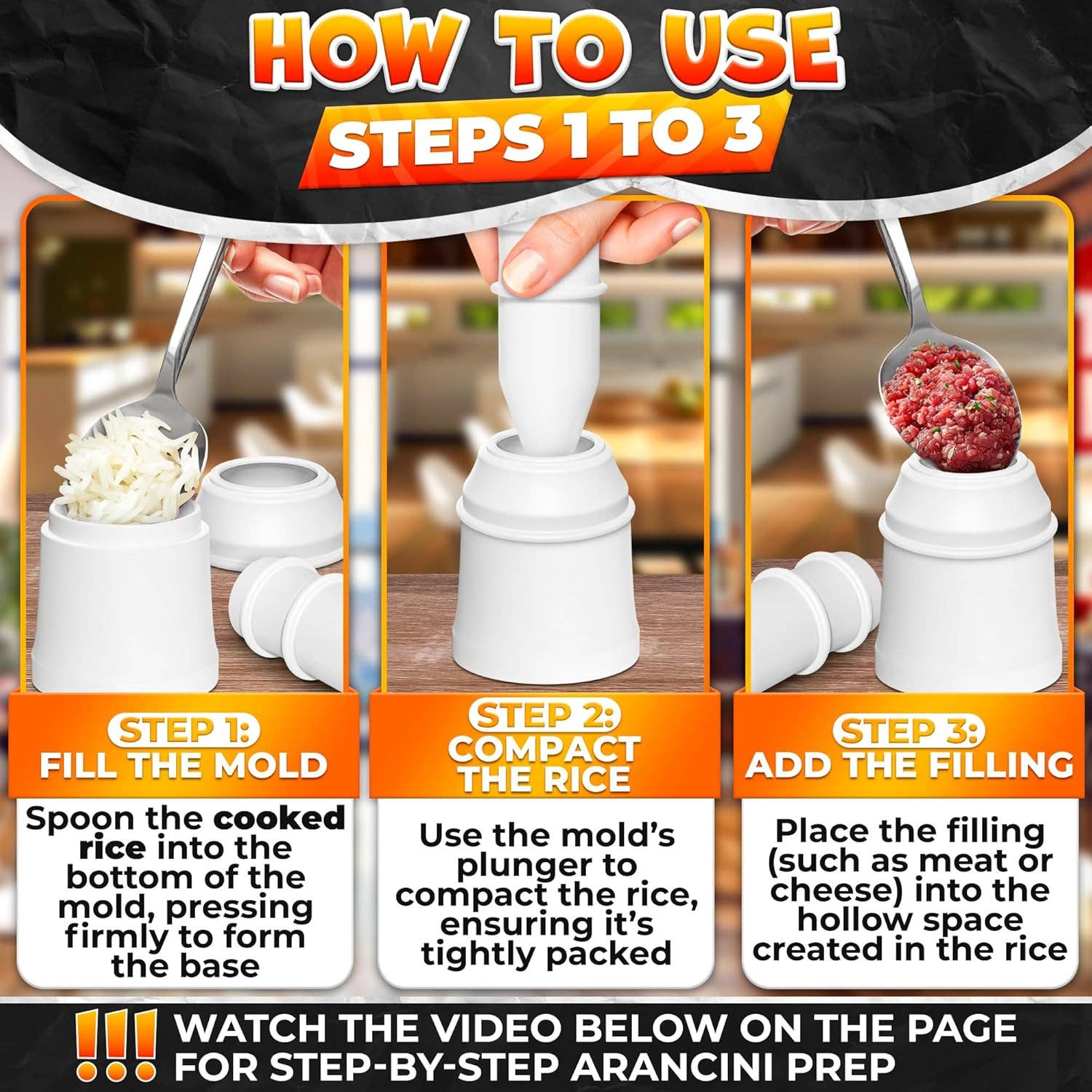 HOW TO USE
STEPS 1 TO 3

STEP 1:
FILL THE MOLD

Spoon the cooked rice into the bottom of the mold, pressing firmly to form the base

STEP 2:
COMPACT THE RICE

Use the mold's plunger to compact the rice, ensuring it's tightly packed

STEP 3:
ADD THE FILLING

Place the filling (such as meat or cheese) into the hollow space created in the rice

!!! WATCH THE VIDEO BELOW ON THE PAGE FOR STEP-BY-STEP ARANCINI PREP