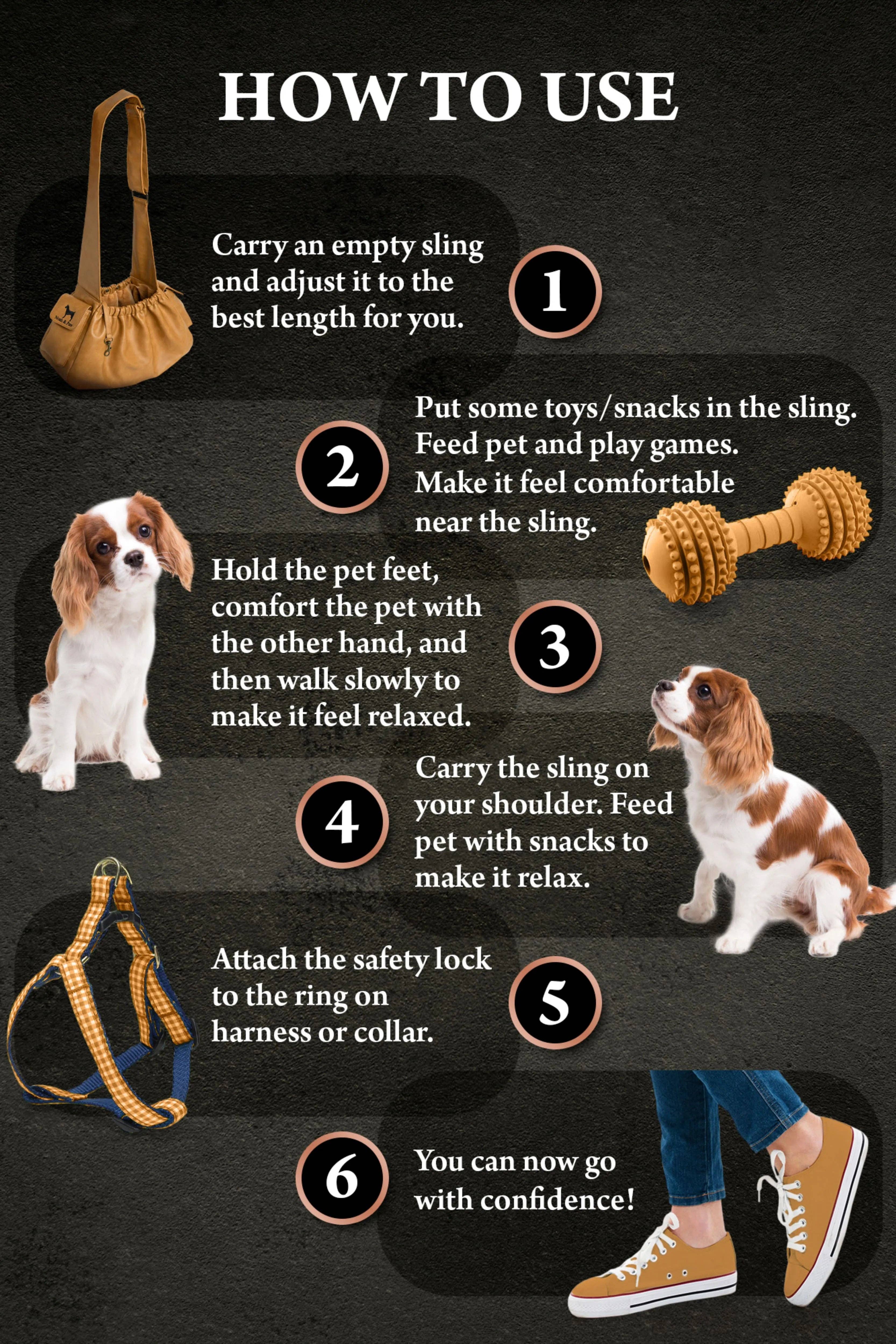 HOW TO USE

Carry an empty sling and adjust it to the best length for you.

1

2

Put some toys/snacks in the sling. Feed pet and play games. Make it feel comfortable near the sling.

Hold the pet feet, comfort the pet with the other hand, and then walk slowly to make it feel relaxed.

3

4

Carry the sling on your shoulder. Feed pet with snacks to make it relax.

Attach the safety lock to the ring on harness or collar.

5

6

You can now go with confidence!