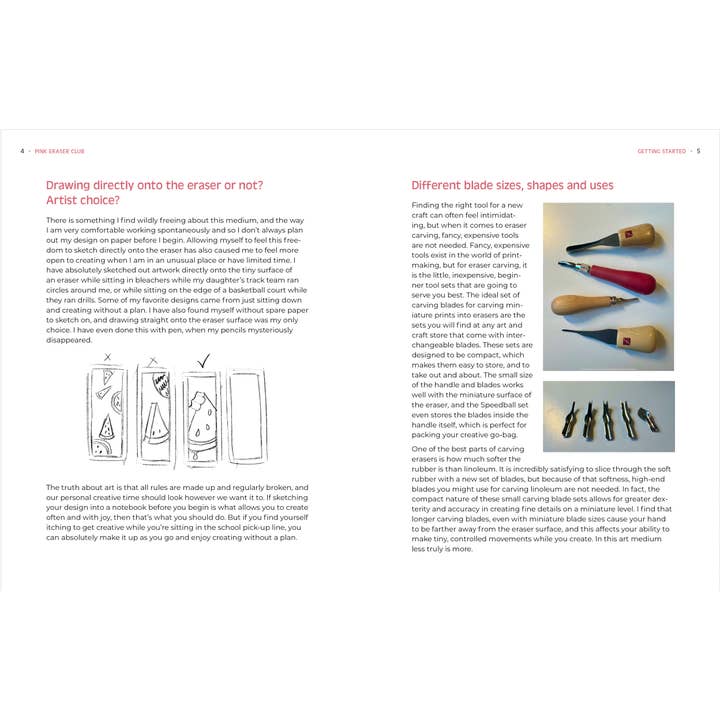 4 • PINK ERASER CLUB

Drawing directly onto the eraser or not? Artist choice?

There is something I find wildly freeing about this medium, and the way I am very comfortable working spontaneously and so I don't always plan out my design on paper before I begin. Allowing myself to feel this freedom to sketch directly onto the eraser has also caused me to feel more open to creating when I am in an unusual place or have limited time. I have absolutely sketched out artwork directly onto the tiny surface of an eraser while sitting in bleachers while my daughter's track team ran circles around me, or while sitting on the edge of a basketball court while they ran drills. Some of my favorite designs came from just sitting down and creating without a plan. I have also found myself without spare paper to sketch on, and drawing straight onto the eraser surface was my only choice. I have even done this with pen, when my pencils mysteriously disappeared.

The truth about art is that all rules are made up and regularly broken, and our personal creative time should look however we want it to. If sketching your design into a notebook before you begin is what allows you to create often and with joy, then that's what you should do. But if you find yourself itching to get creative while you're sitting in the school pick-up line, you can absolutely make it up as you go and enjoy creating without a plan.

GETTING STARTED • 5

Different blade sizes, shapes and uses

Finding the right tool for a new craft can often feel intimidating, but when it comes to eraser carving, fancy, expensive tools are not needed. Fancy, expensive tools exist in the world of printmaking, but for eraser carving, it is the little, inexpensive, beginner tool sets that are going to serve you best. The ideal set of carving blades for carving miniature prints into erasers are the sets you will find at any art and craft store that come with interchangeable blades. These sets are designed to be compact, which makes them easy to store, and to take out and about. The small size of the handle and blades works well with the miniature surface of the eraser, and the Speedball set even stores the blades inside the handle itself, which is perfect for packing your creative go-bag.

One of the best parts of carving erasers is how much softer the rubber is than linoleum. It is incredibly satisfying to slice through the soft rubber with a new set of blades, but because of that softness, high-end blades you might use for carving linoleum are not needed. In fact, the compact nature of these small carving blade sets allows for greater dexterity and accuracy in creating fine details on a miniature level. I find that longer carving blades, even with miniature blade sizes cause your hand to be farther away from the eraser surface, and this affects your ability to make tiny, controlled movements while you create. In this art medium less truly is more.