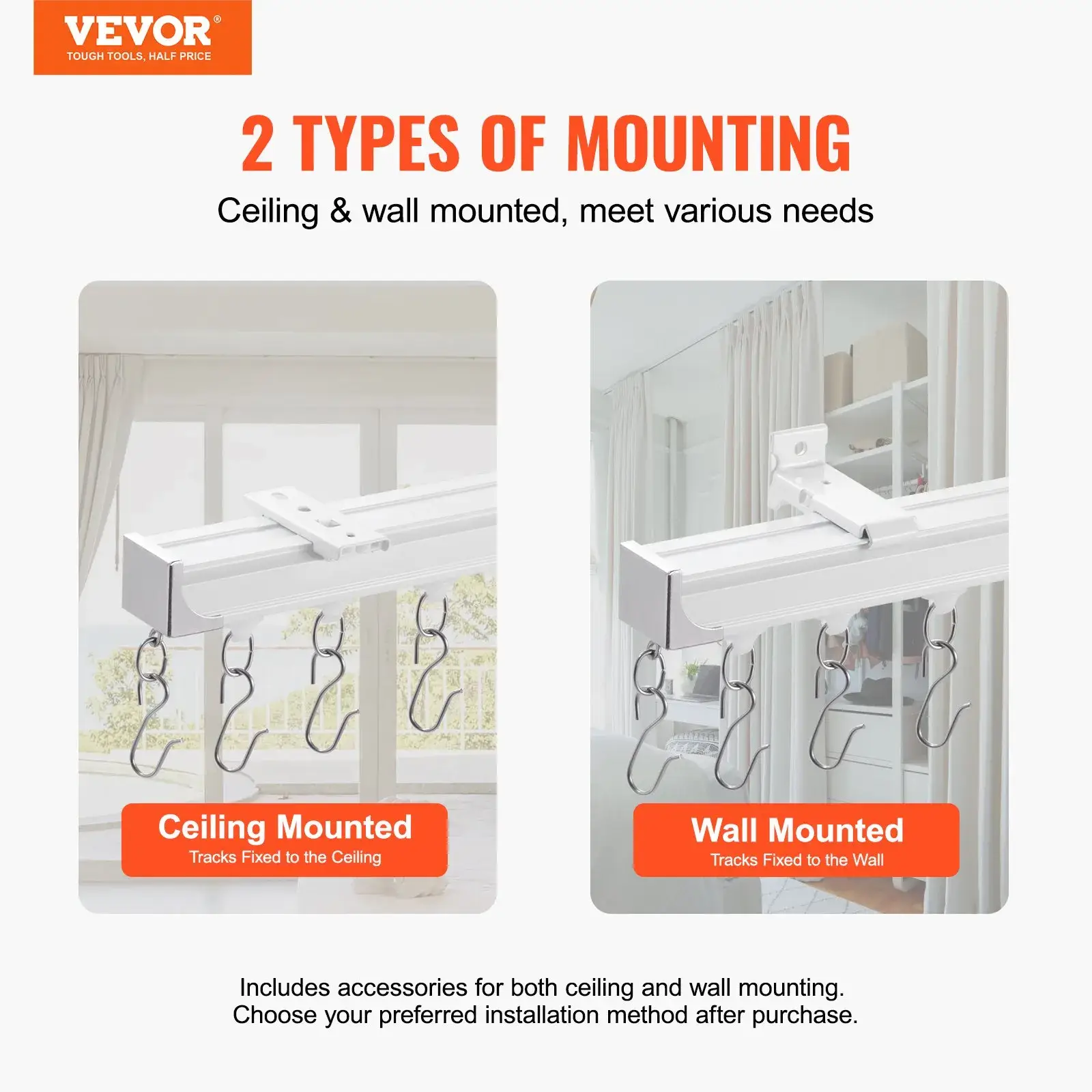 VEVOR®
TOUGH TOOLS, HALF PRICE

2 TYPES OF MOUNTING

Ceiling & wall mounted, meet various needs

Ceiling Mounted
Tracks Fixed to the Ceiling

Wall Mounted
Tracks Fixed to the Wall

Includes accessories for both ceiling and wall mounting.
Choose your preferred installation method after purchase.