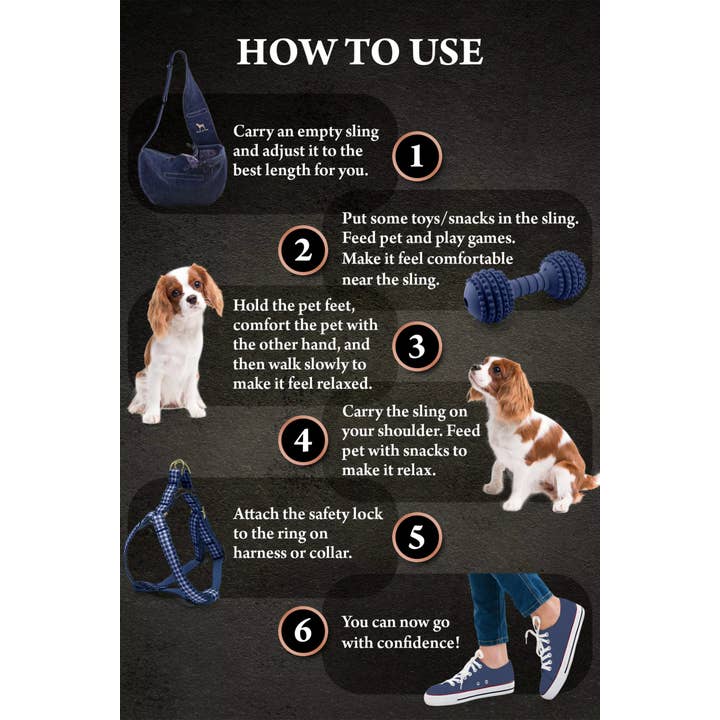 HOW TO USE

Carry an empty sling and adjust it to the best length for you.

1

2

Put some toys/snacks in the sling. Feed pet and play games. Make it feel comfortable near the sling.

Hold the pet feet, comfort the pet with the other hand, and then walk slowly to make it feel relaxed.

3

4

Carry the sling on your shoulder. Feed pet with snacks to make it relax.

Attach the safety lock to the ring on harness or collar.

5

6

You can now go with confidence!