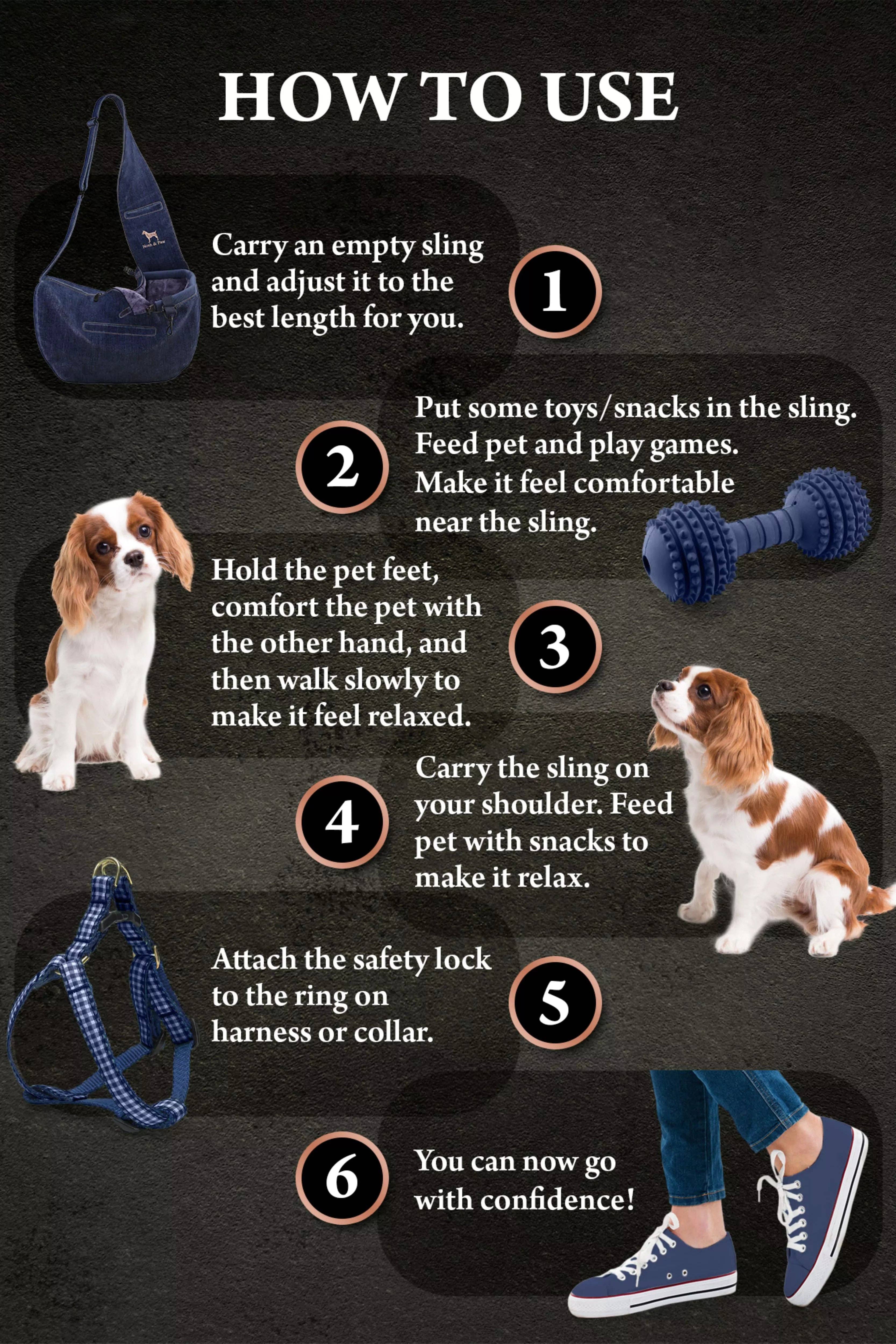 HOW TO USE

Carry an empty sling and adjust it to the best length for you.

1

2

Put some toys/snacks in the sling. Feed pet and play games. Make it feel comfortable near the sling.

Hold the pet feet, comfort the pet with the other hand, and then walk slowly to make it feel relaxed.

3

4

Carry the sling on your shoulder. Feed pet with snacks to make it relax.

Attach the safety lock to the ring on harness or collar.

5

6

You can now go with confidence!