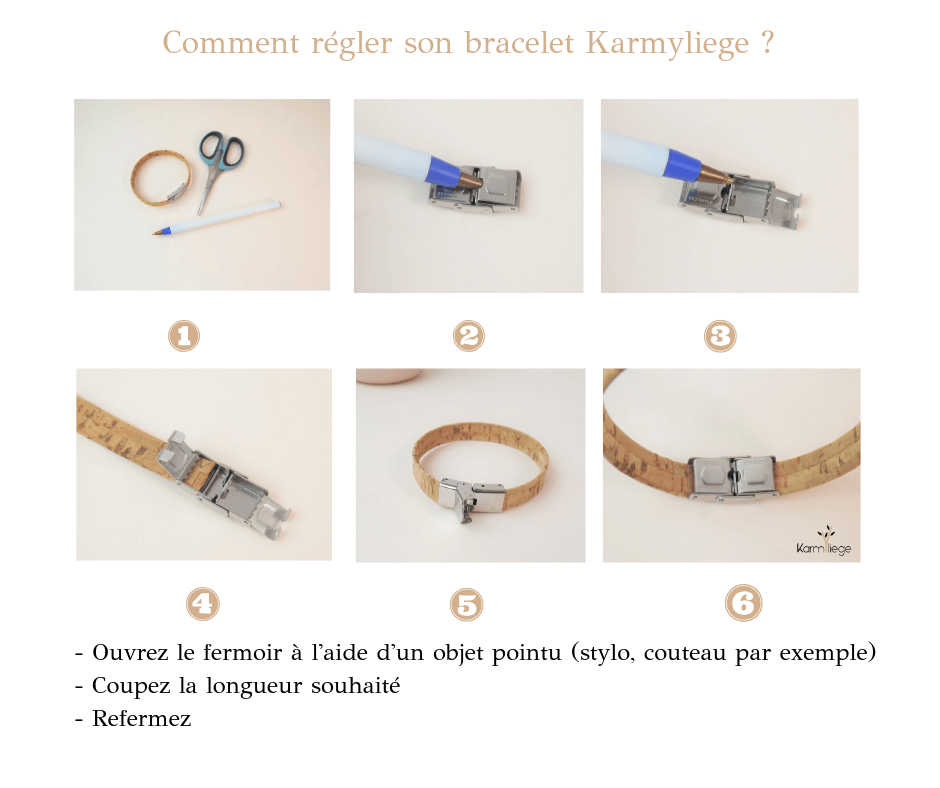 Comment régler son bracelet Karmyliege ?

1

2

3

4

5

6

Karmyliege

- Ouvrez le fermoir à l'aide d'un objet pointu (stylo, couteau par exemple)
- Coupez la longueur souhaité
- Refermez