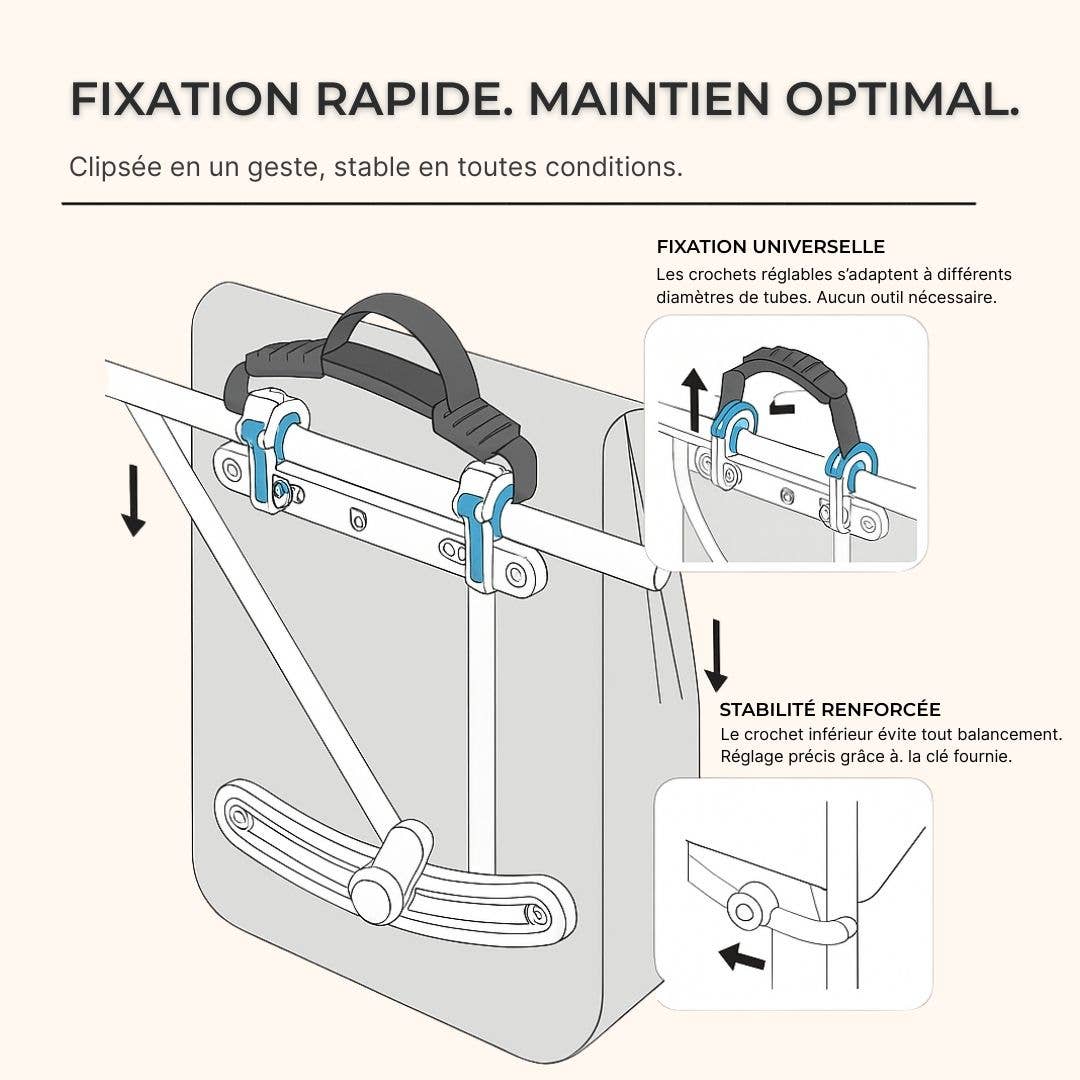 FIXATION RAPIDE. MAINTIEN OPTIMAL.

Clipsée en un geste, stable en toutes conditions.

FIXATION UNIVERSELLE

Les crochets réglables s'adaptent à différents diamètres de tubes. Aucun outil nécessaire.

STABILITÉ RENFORCÉE

Le crochet inférieur évite tout balancement. Réglage précis grâce à. la clé fournie.