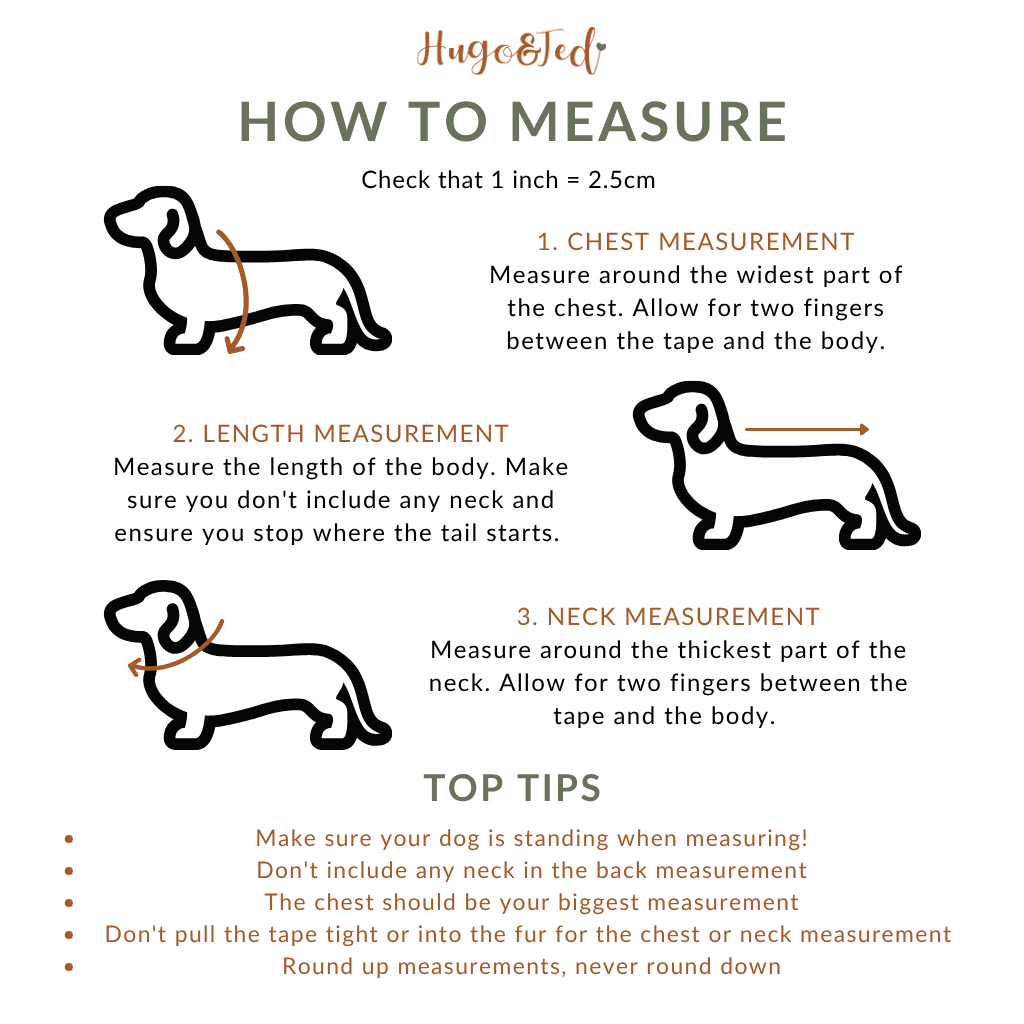 Hugo&Ted

HOW TO MEASURE

Check that 1 inch = 2.5cm

1. CHEST MEASUREMENT
Measure around the widest part of the chest. Allow for two fingers between the tape and the body.

2. LENGTH MEASUREMENT
Measure the length of the body. Make sure you don't include any neck and ensure you stop where the tail starts.

3. NECK MEASUREMENT
Measure around the thickest part of the neck. Allow for two fingers between the tape and the body.

TOP TIPS

- Make sure your dog is standing when measuring!
- Don't include any neck in the back measurement
- The chest should be your biggest measurement
- Don't pull the tape tight or into the fur for the chest or neck measurement
- Round up measurements, never round down