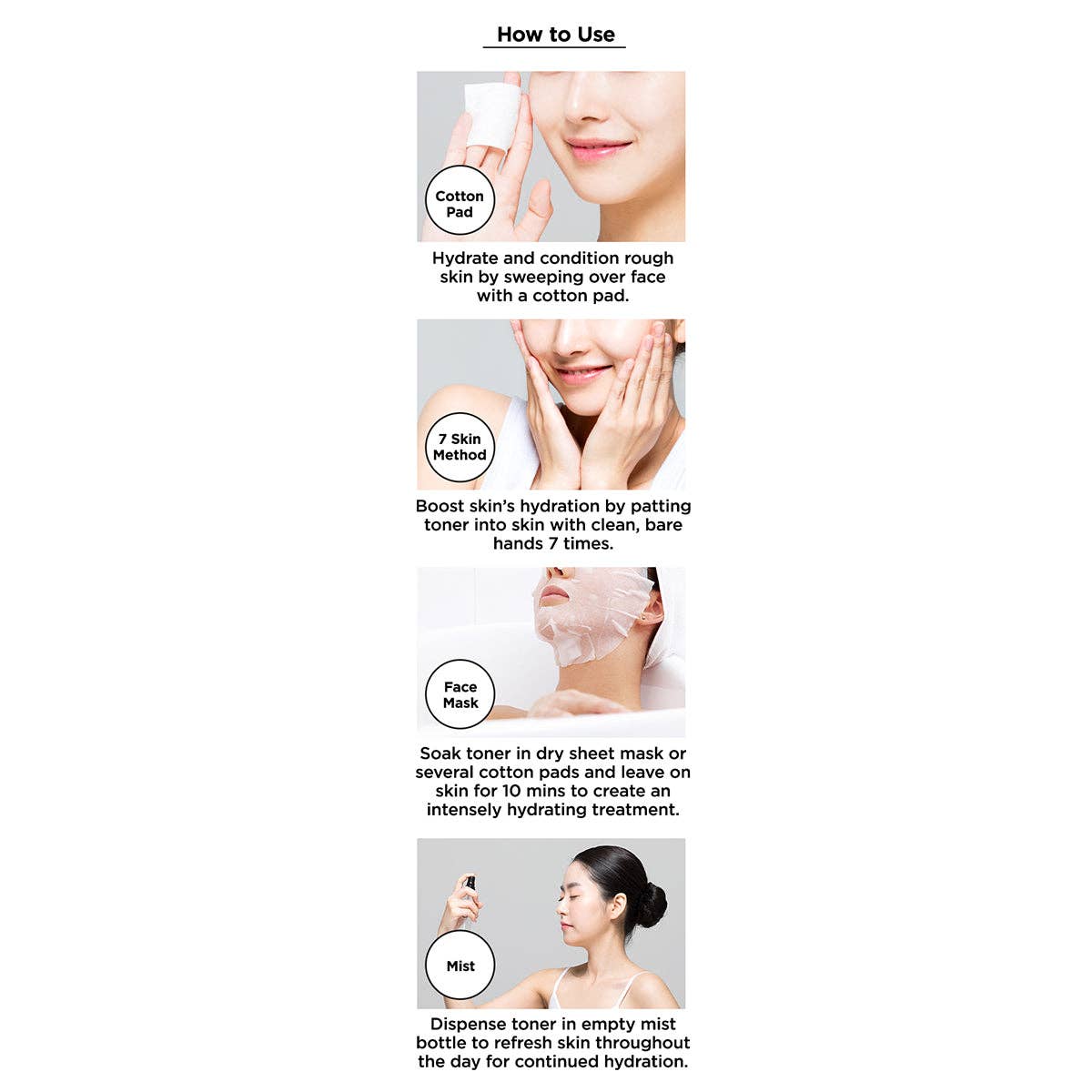 How to Use

Cotton Pad

Hydrate and condition rough skin by sweeping over face with a cotton pad.

7 Skin Method

Boost skin's hydration by patting toner into skin with clean, bare hands 7 times.

Face Mask

Soak toner in dry sheet mask or several cotton pads and leave on skin for 10 mins to create an intensely hydrating treatment.

Mist

Dispense toner in empty mist bottle to refresh skin throughout the day for continued hydration.