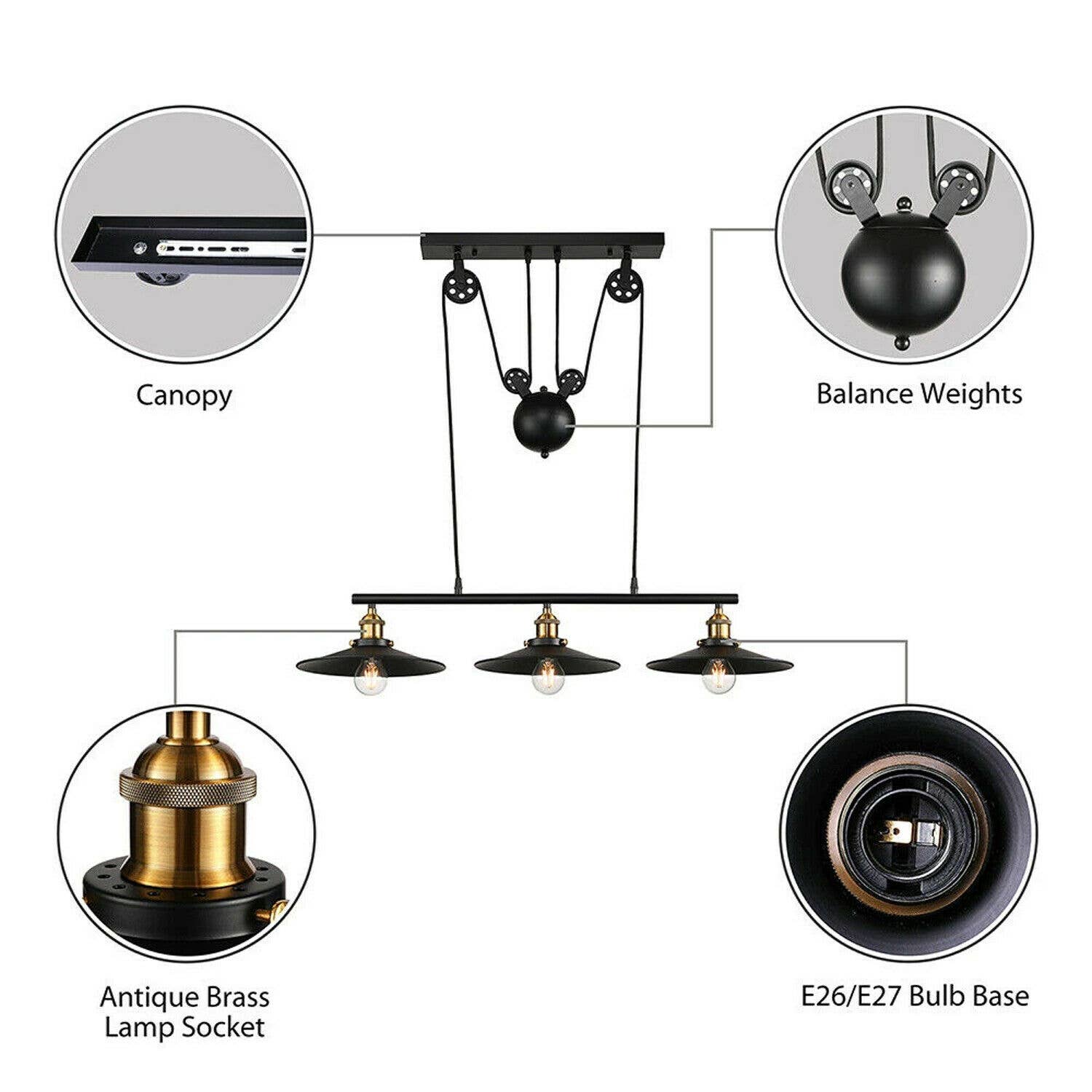 Canopy

Balance Weights

Antique Brass
Lamp Socket

E26/E27 Bulb Base