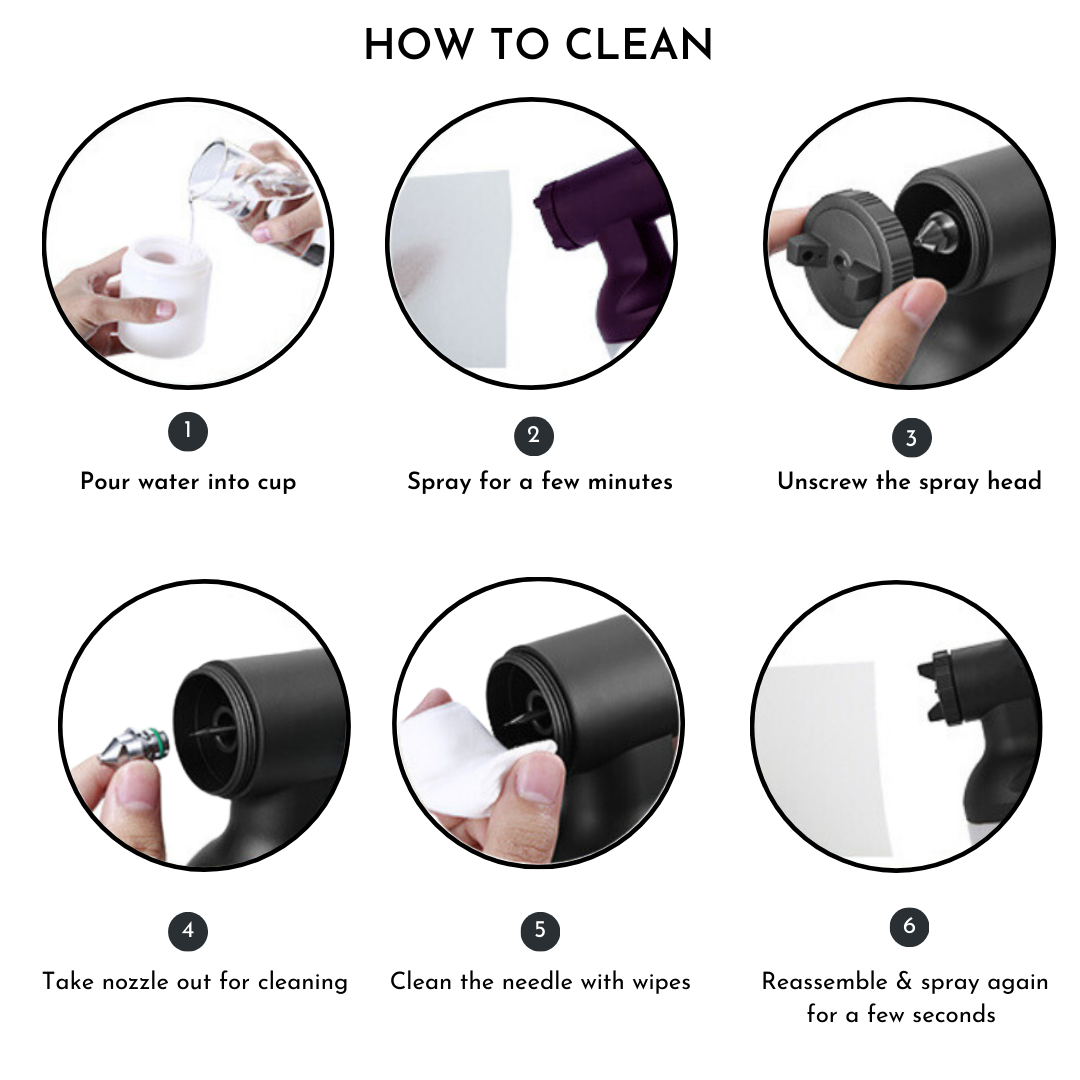 HOW TO CLEAN

1
Pour water into cup

2
Spray for a few minutes

3
Unscrew the spray head

4
Take nozzle out for cleaning

5
Clean the needle with wipes

6
Reassemble & spray again for a few seconds