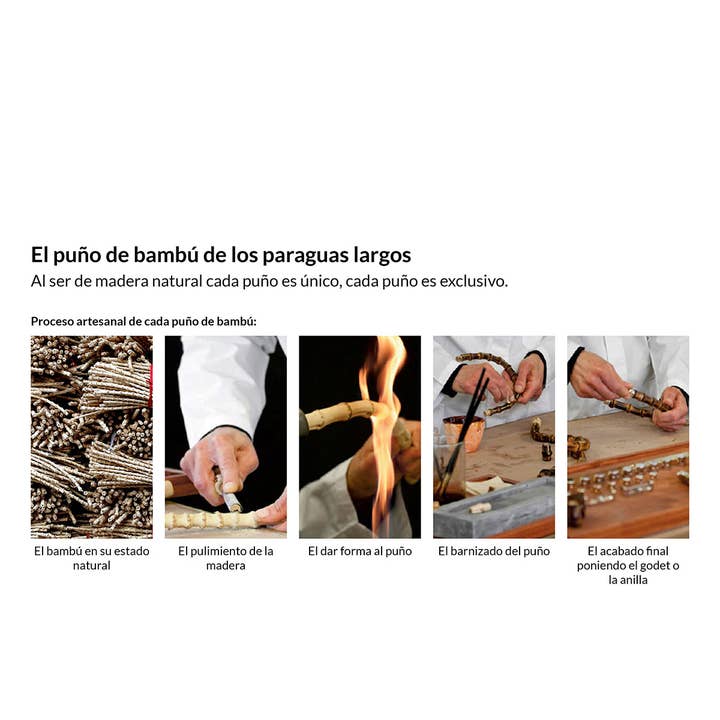 El puño de bambú de los paraguas largos
Al ser de madera natural cada puño es único, cada puño es exclusivo.

Proceso artesanal de cada puño de bambú:

El bambú en su estado natural

El pulimiento de la madera

El dar forma al puño

El barnizado del puño

El acabado final poniendo el godet o la anilla