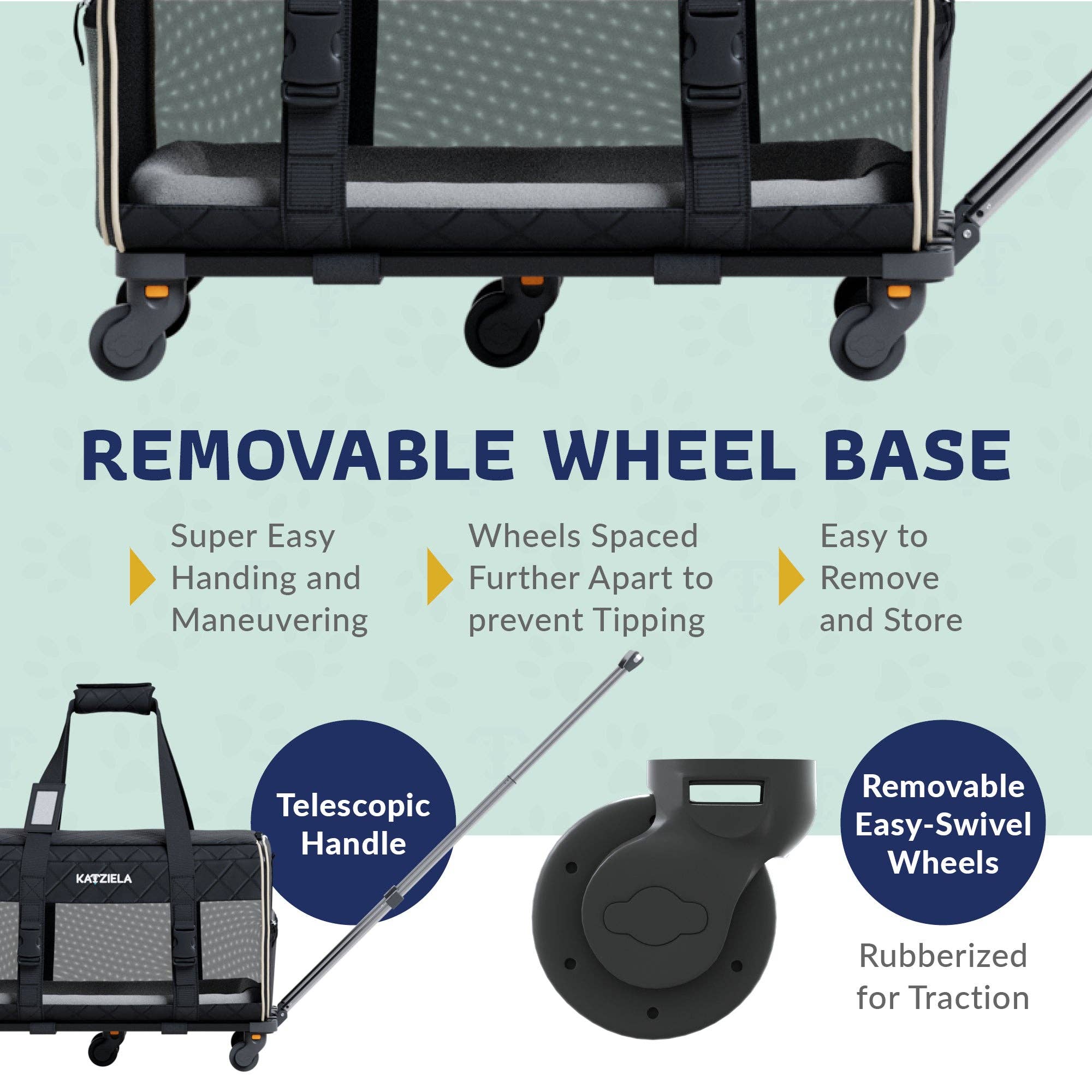 REMOVABLE WHEEL BASE

Super Easy Handing and Maneuvering

Wheels Spaced Further Apart to prevent Tipping

Easy to Remove and Store

KATZIELA

Telescopic Handle

Removable Easy-Swivel Wheels

Rubberized for Traction