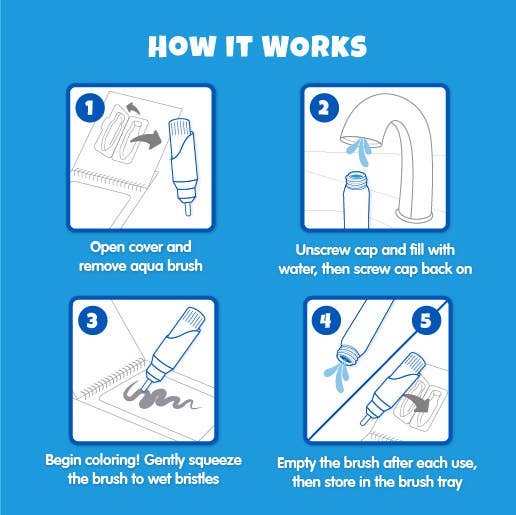 HOW IT WORKS

1

Open cover and remove aqua brush

2

Unscrew cap and fill with water, then screw cap back on

3

Begin coloring! Gently squeeze the brush to wet bristles

4

5

Empty the brush after each use, then store in the brush tray