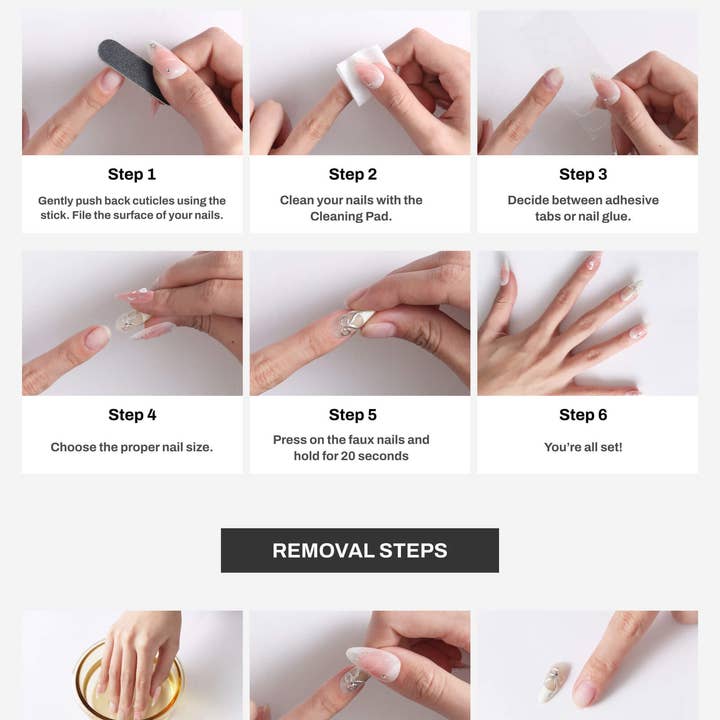 Step 1

Gently push back cuticles using the stick. File the surface of your nails.

Step 2

Clean your nails with the Cleaning Pad.

Step 3

Decide between adhesive tabs or nail glue.

Step 4

Choose the proper nail size.

Step 5

Press on the faux nails and hold for 20 seconds

Step 6

You're all set!

REMOVAL STEPS