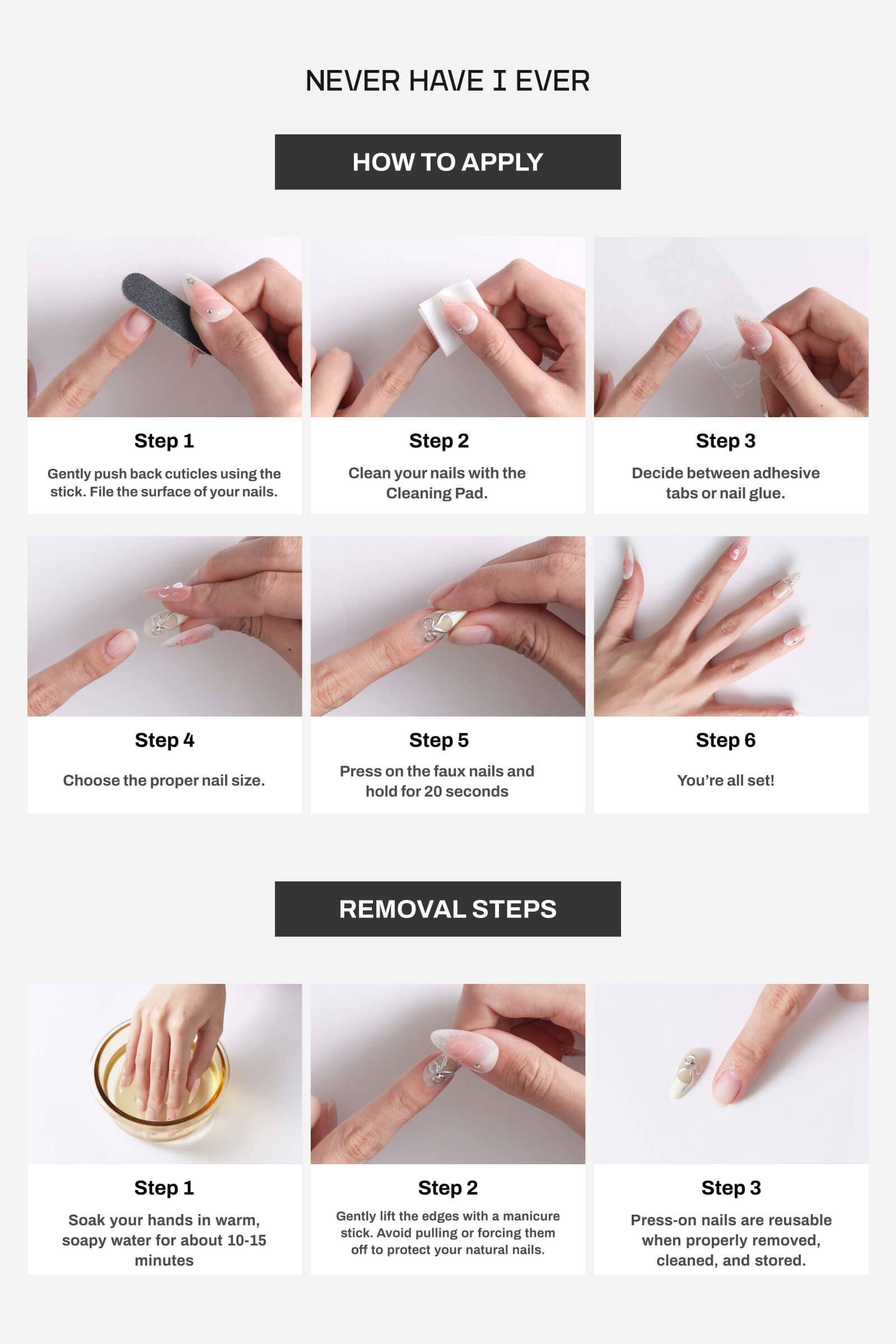 NEVER HAVE I EVER

HOW TO APPLY

Step 1

Gently push back cuticles using the stick. File the surface of your nails.

Step 2

Clean your nails with the Cleaning Pad.

Step 3

Decide between adhesive tabs or nail glue.

Step 4

Choose the proper nail size.

Step 5

Press on the faux nails and hold for 20 seconds

Step 6

You're all set!

REMOVAL STEPS

Step 1

Soak your hands in warm, soapy water for about 10-15 minutes

Step 2

Gently lift the edges with a manicure stick. Avoid pulling or forcing them off to protect your natural nails.

Step 3

Press-on nails are reusable when properly removed, cleaned, and stored.