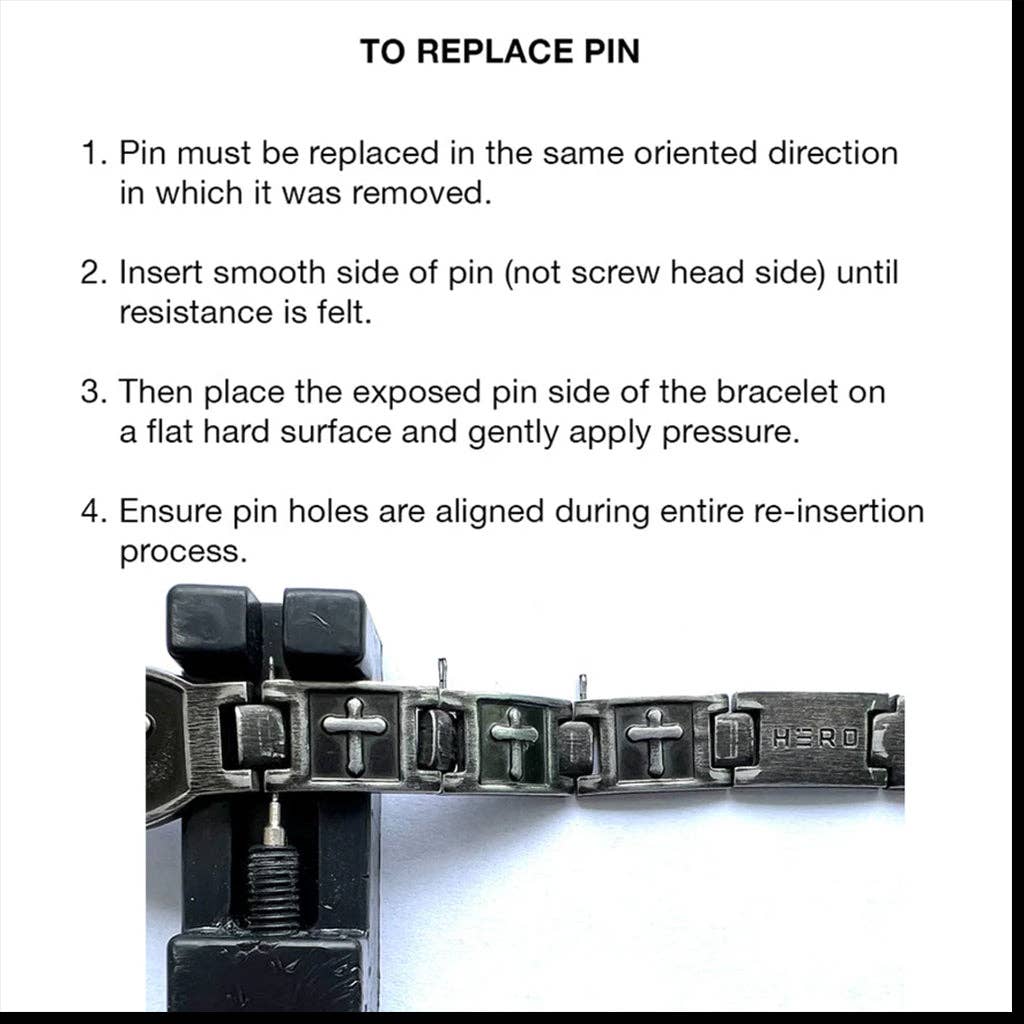 TO REPLACE PIN

1. Pin must be replaced in the same oriented direction in which it was removed.

2. Insert smooth side of pin (not screw head side) until resistance is felt.

3. Then place the exposed pin side of the bracelet on a flat hard surface and gently apply pressure.

4. Ensure pin holes are aligned during entire re-insertion process.

HERO