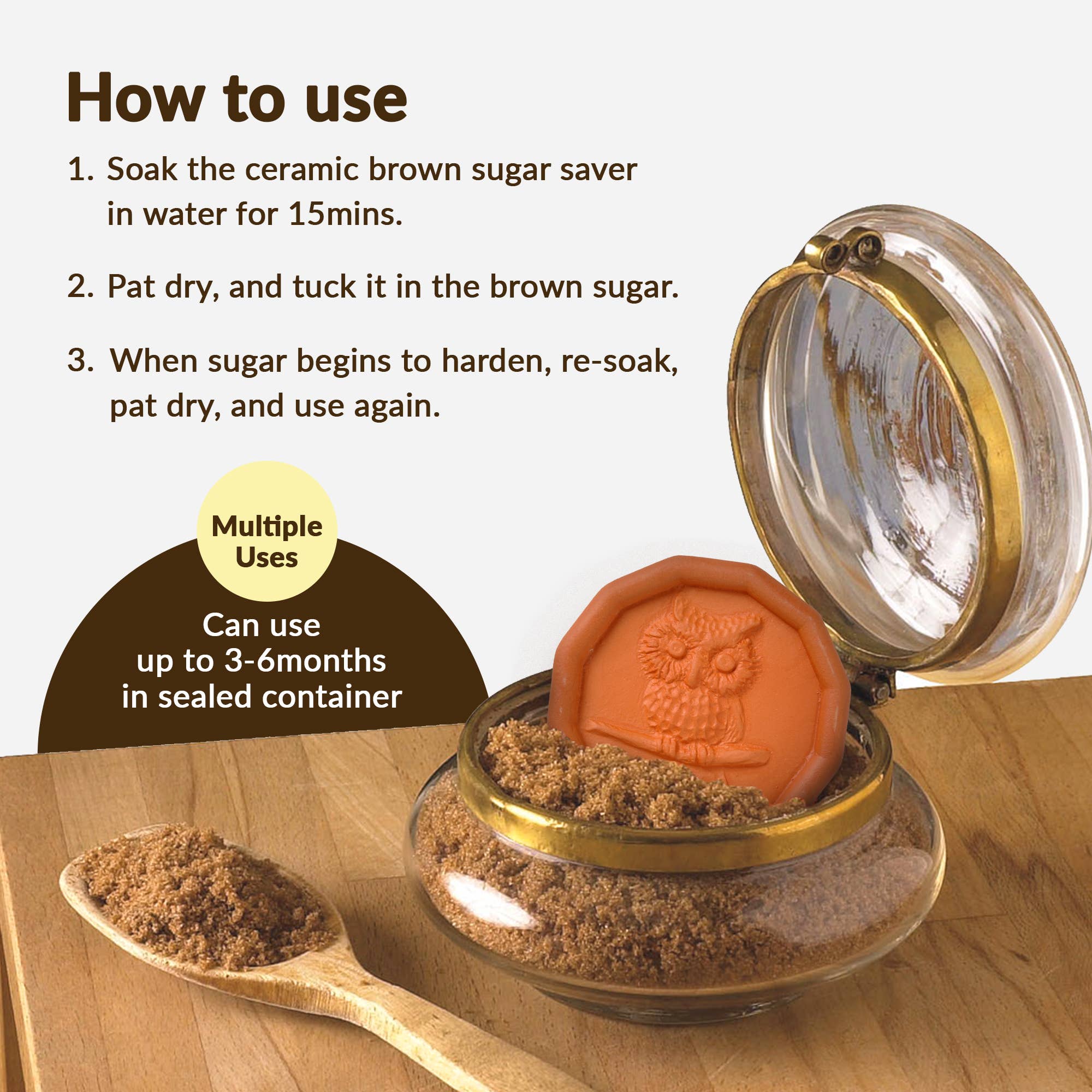 How to use

1. Soak the ceramic brown sugar saver in water for 15mins.

2. Pat dry, and tuck it in the brown sugar.

3. When sugar begins to harden, re-soak, pat dry, and use again.

Multiple Uses

Can use up to 3-6months in sealed container