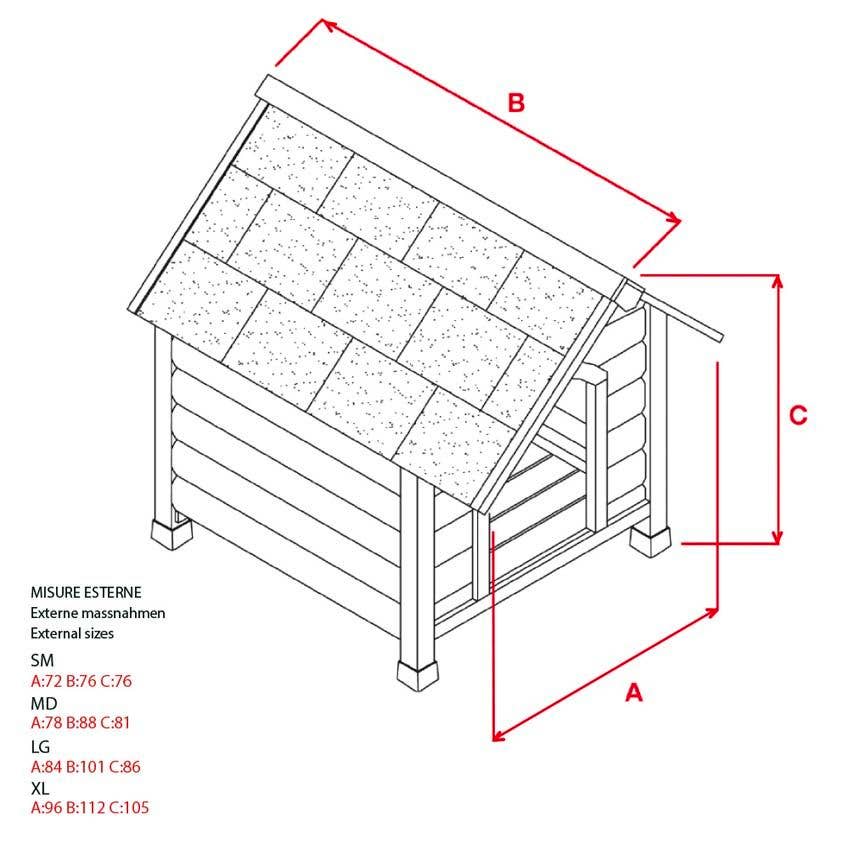 B

C

A

MISURE ESTERNE
Externe massnahmen
External sizes

SM
A:72 B:76 C:76
MD
A:78 B:88 C:81
LG
A:84 B:101 C:86
XL
A:96 B:112 C:105