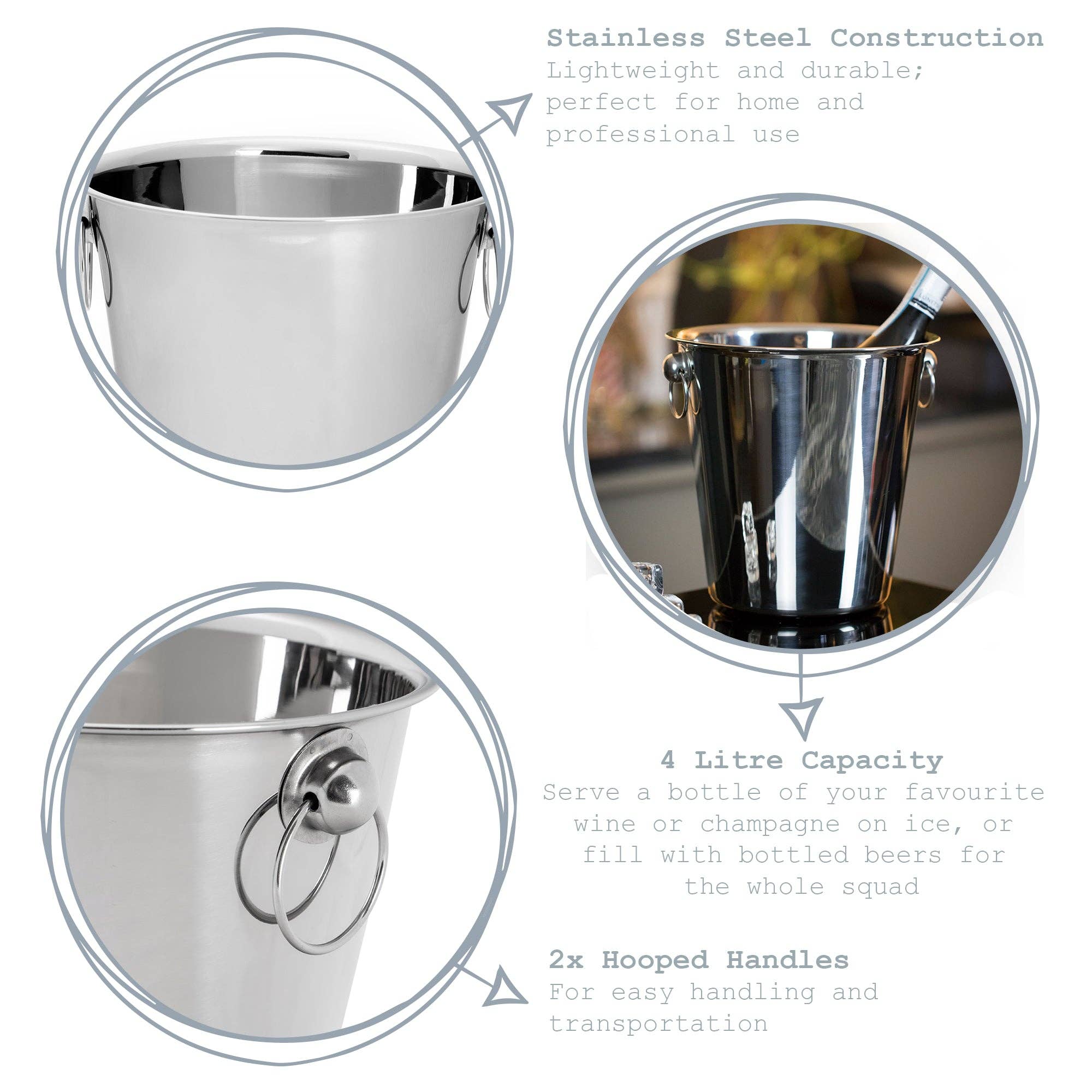 Stainless Steel Construction
Lightweight and durable; perfect for home and professional use

4 Litre Capacity
Serve a bottle of your favourite wine or champagne on ice, or fill with bottled beers for the whole squad

2x Hooped Handles
For easy handling and transportation