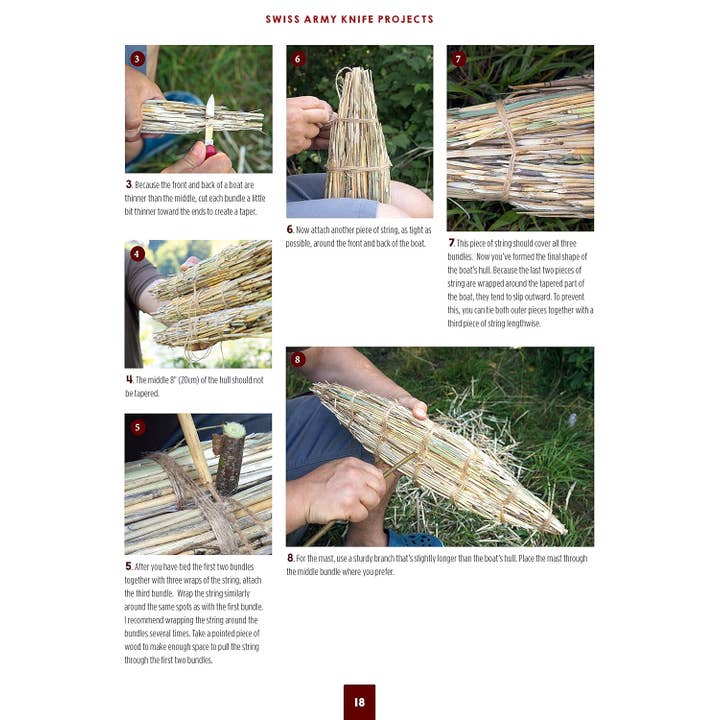 SWISS ARMY KNIFE PROJECTS

3

3. Because the front and back of a boat are thinner than the middle, cut each bundle a little bit thinner toward the ends to create a taper.

4

4. The middle 8" (20cm) of the hull should not be tapered.

5

5. After you have tied the first two bundles together with three wraps of the string, attach the third bundle. Wrap the string similarly around the same spots as with the first bundle. I recommend wrapping the string around the bundles several times. Take a pointed piece of wood to make enough space to pull the string through the first two bundles.

6

6. Now attach another piece of string, as tight as possible, around the front and back of the boat.

7

7. This piece of string should cover all three bundles. Now you've formed the final shape of the boat's hull. Because the last two pieces of string are wrapped around the tapered part of the boat, they tend to slip outward. To prevent this, you can tie both outer pieces together with a third piece of string lengthwise.

8

8. For the mast, use a sturdy branch that's slightly longer than the boat's hull. Place the mast through the middle bundle where you prefer.

18