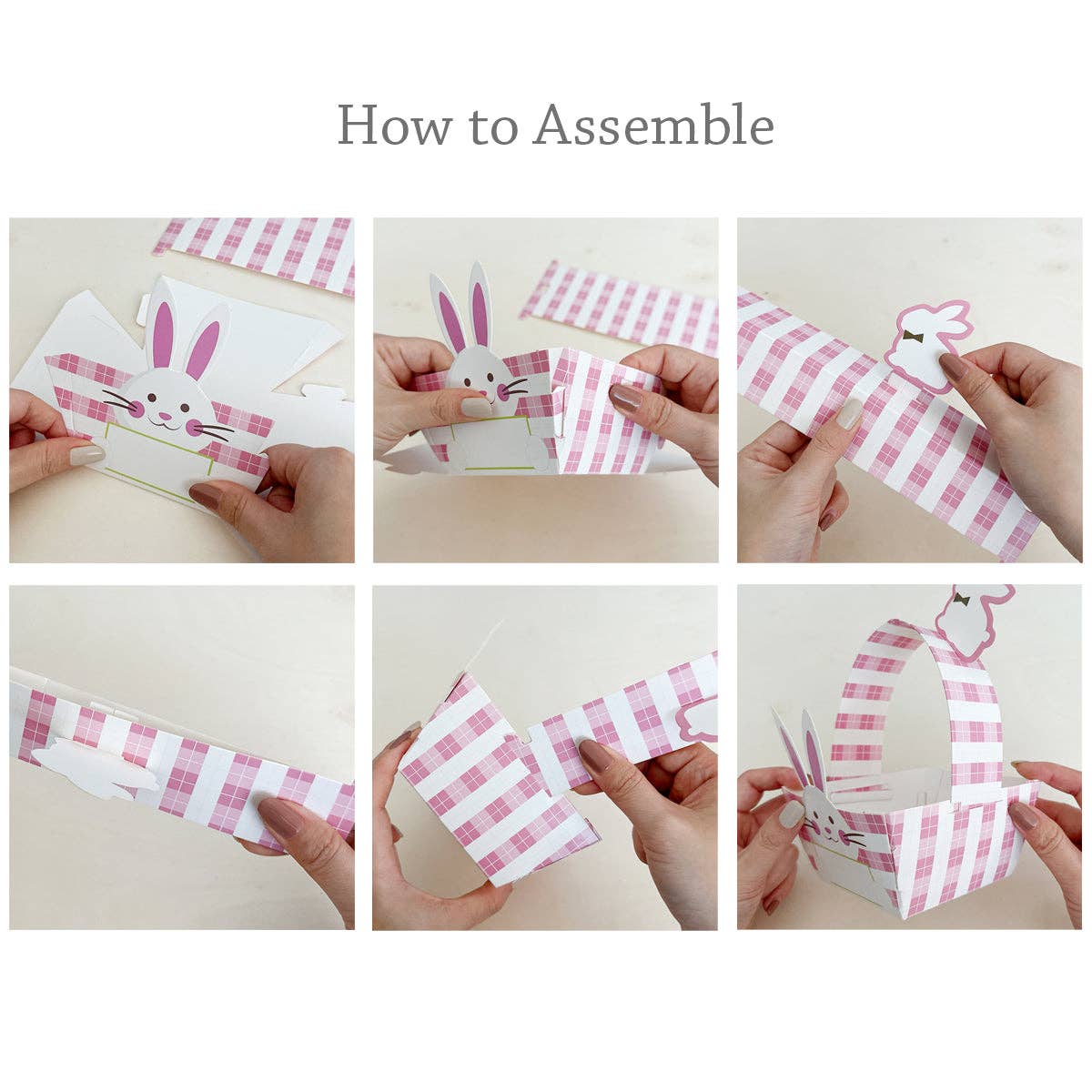 How to Assemble