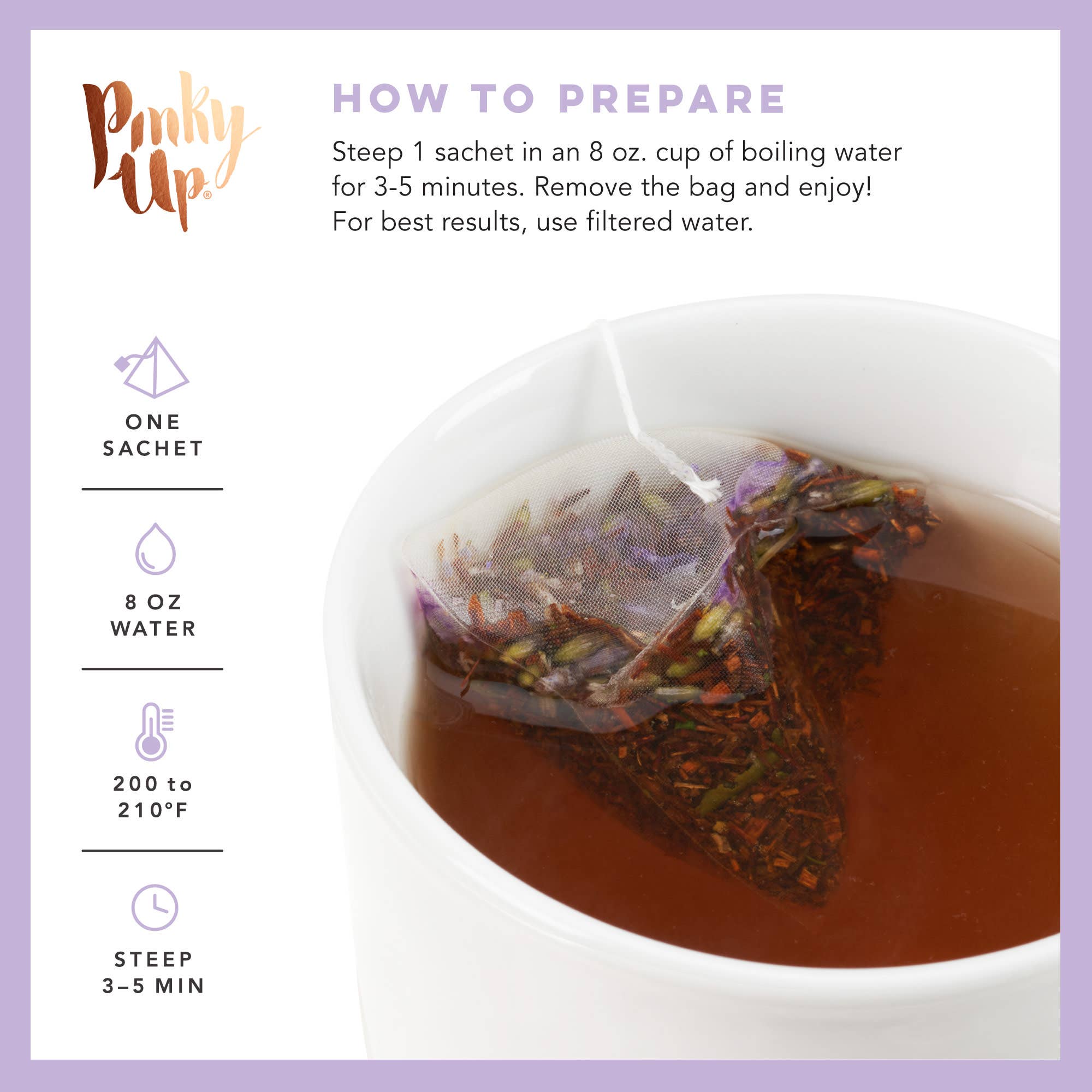 Pinky Up®

HOW TO PREPARE

Steep 1 sachet in an 8 oz. cup of boiling water for 3-5 minutes. Remove the bag and enjoy! For best results, use filtered water.

ONE SACHET

8 OZ WATER

200 to 210°F

STEEP 3–5 MIN