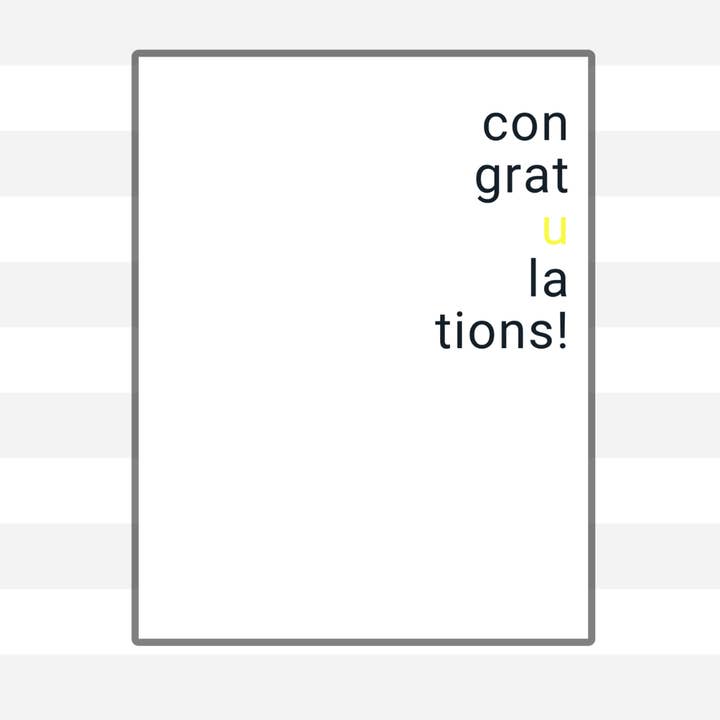 con
grat
u
la
tions!