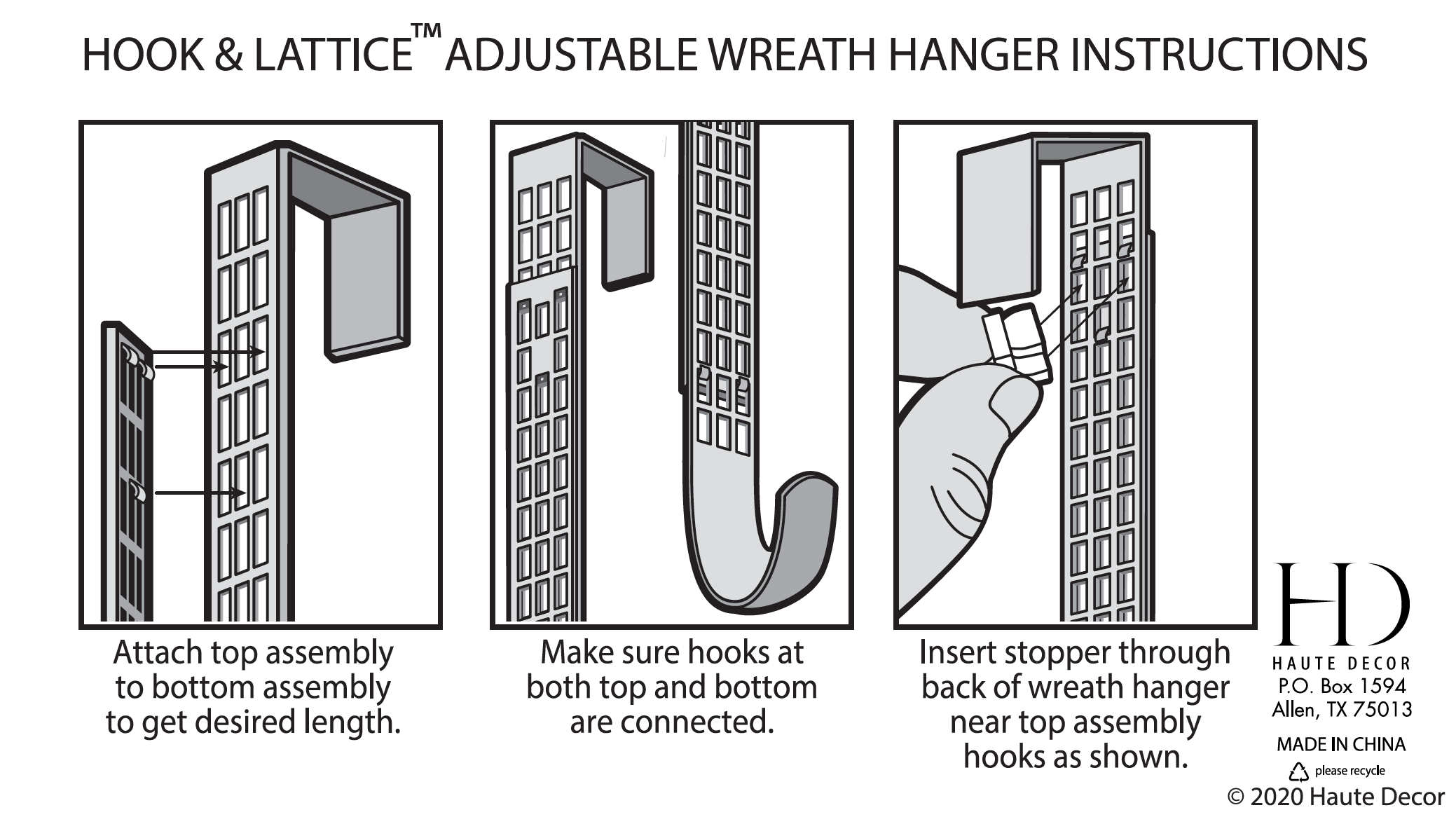 HOOK & LATTICE™ ADJUSTABLE WREATH HANGER INSTRUCTIONS

Attach top assembly to bottom assembly to get desired length.

Make sure hooks at both top and bottom are connected.

Insert stopper through back of wreath hanger near top assembly hooks as shown.

HD
HAUTE DECOR
P.O. Box 1594
Allen, TX 75013

MADE IN CHINA

please recycle

© 2020 Haute Decor