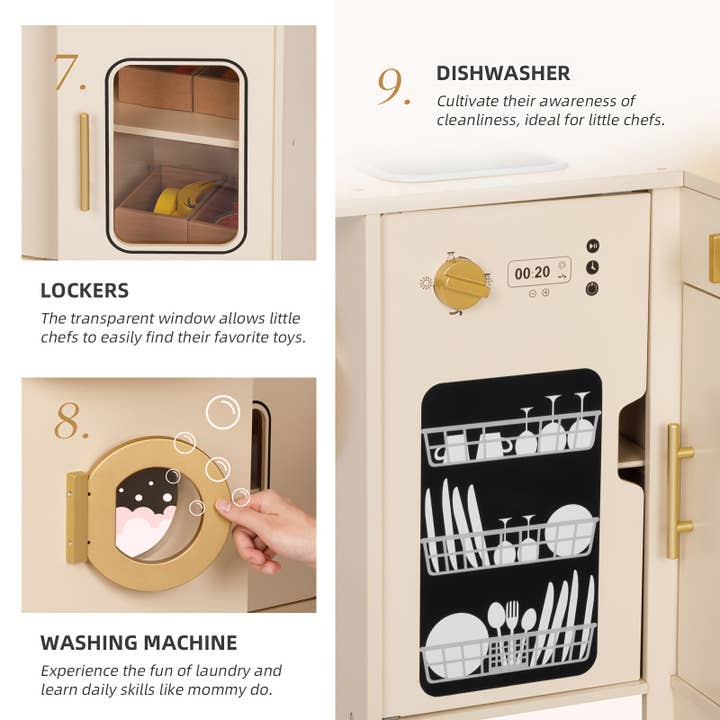 7.

LOCKERS

The transparent window allows little chefs to easily find their favorite toys.

8.

WASHING MACHINE

Experience the fun of laundry and learn daily skills like mommy do.

9.

DISHWASHER

Cultivate their awareness of cleanliness, ideal for little chefs.

00:20