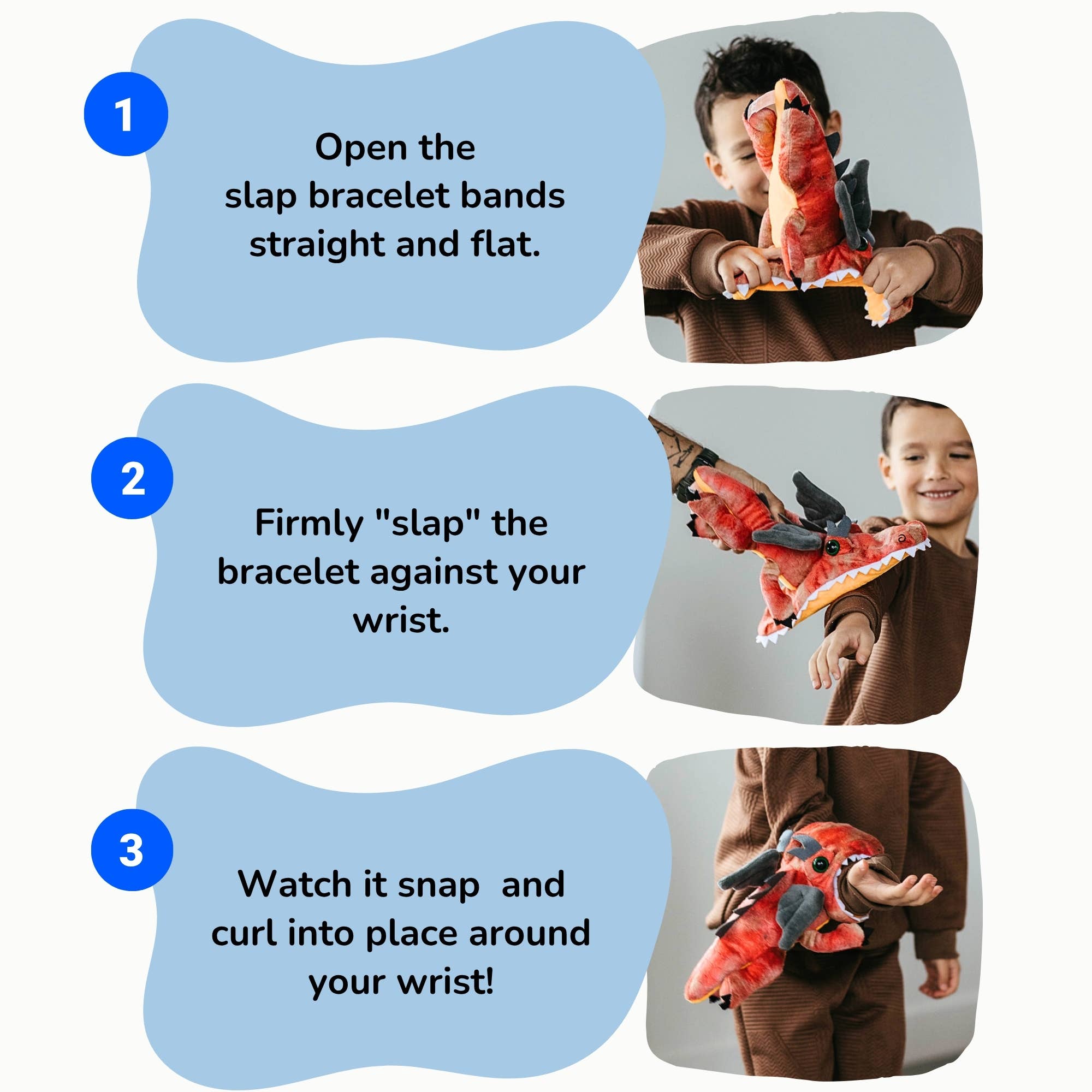 1

Open the slap bracelet bands straight and flat.

2

Firmly "slap" the bracelet against your wrist.

3

Watch it snap  and curl into place around your wrist!