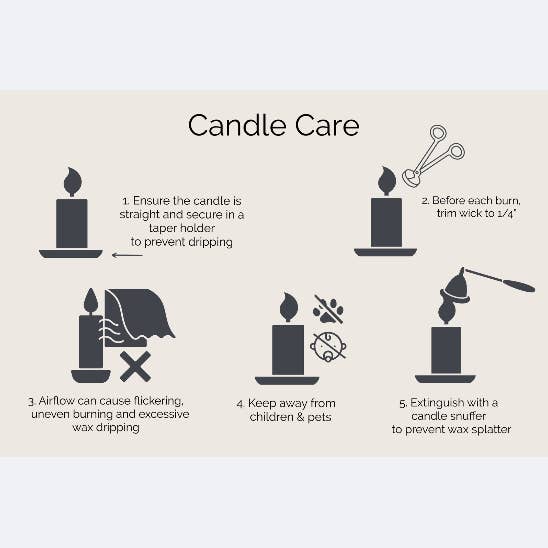 Candle Care

1. Ensure the candle is straight and secure in a taper holder to prevent dripping

2. Before each burn, trim wick to 1/4"

3. Airflow can cause flickering, uneven burning and excessive wax dripping

4. Keep away from children & pets

5. Extinguish with a candle snuffer to prevent wax splatter