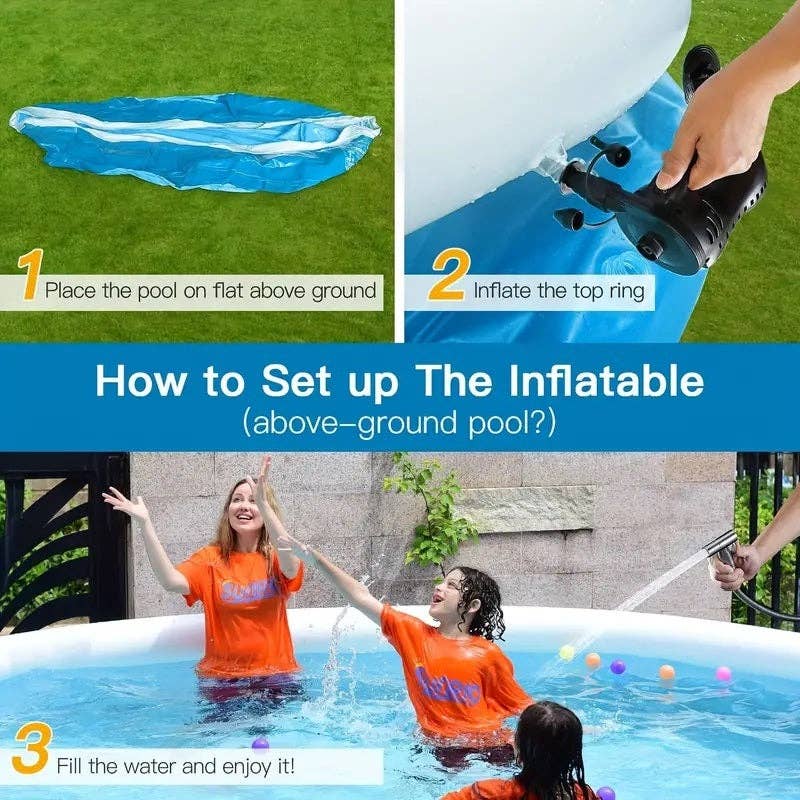 1 Place the pool on flat above ground

2 Inflate the top ring

How to Set up The Inflatable
(above-ground pool?)

3 Fill the water and enjoy it!