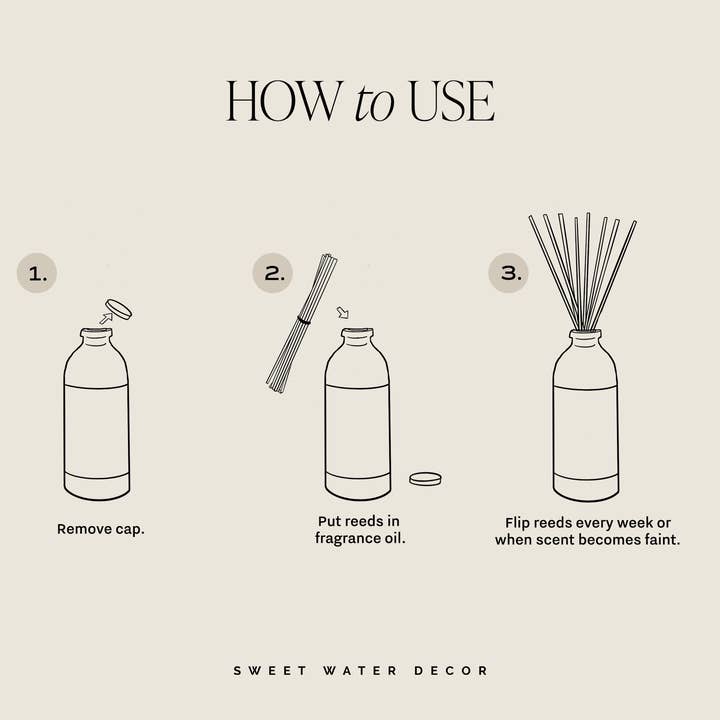 HOW to USE

1.

Remove cap.

2.

Put reeds in fragrance oil.

3.

Flip reeds every week or when scent becomes faint.

SWEET WATER DECOR