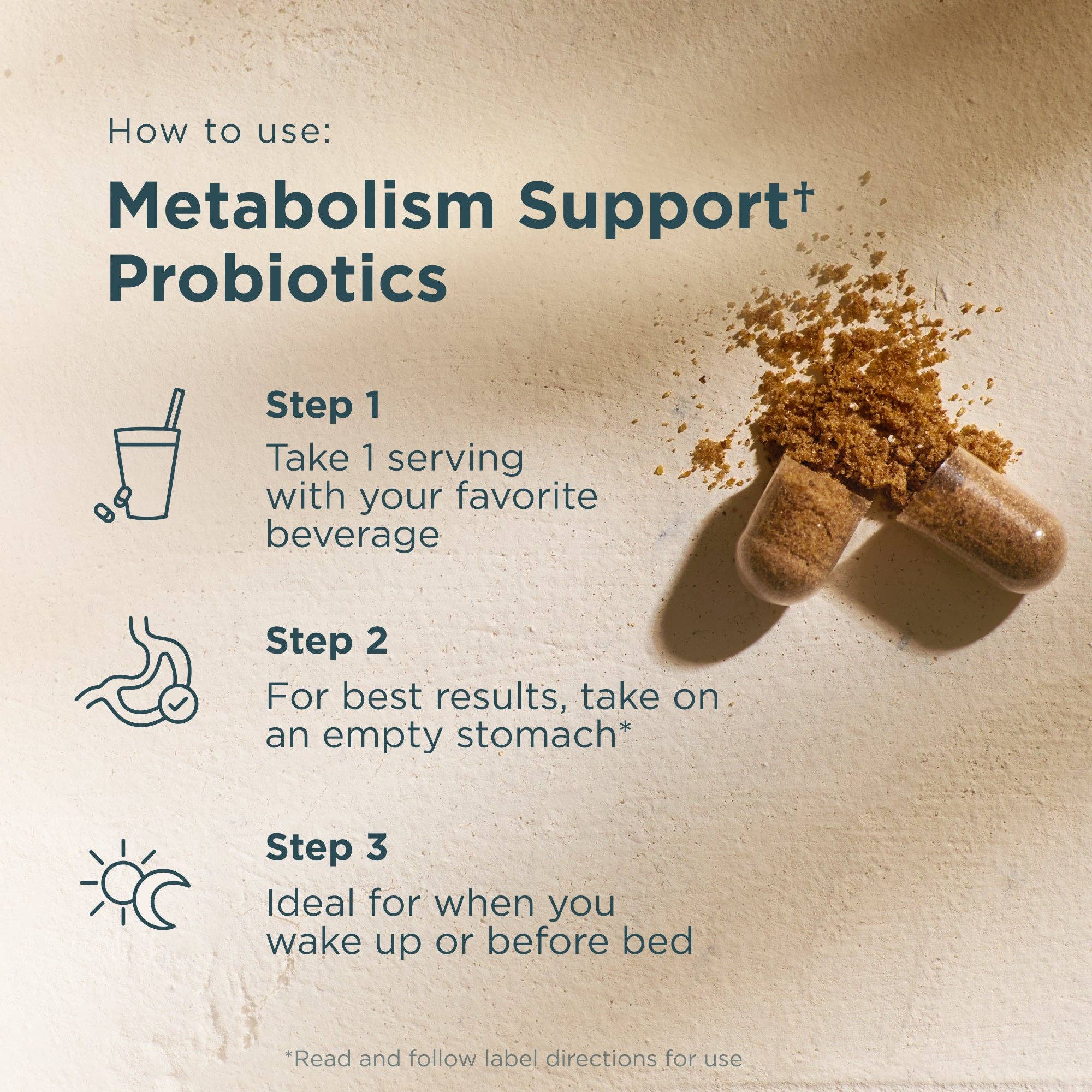 How to use:

Metabolism Support† Probiotics

Step 1

Take 1 serving with your favorite beverage

Step 2

For best results, take on an empty stomach*

Step 3

Ideal for when you wake up or before bed

*Read and follow label directions for use